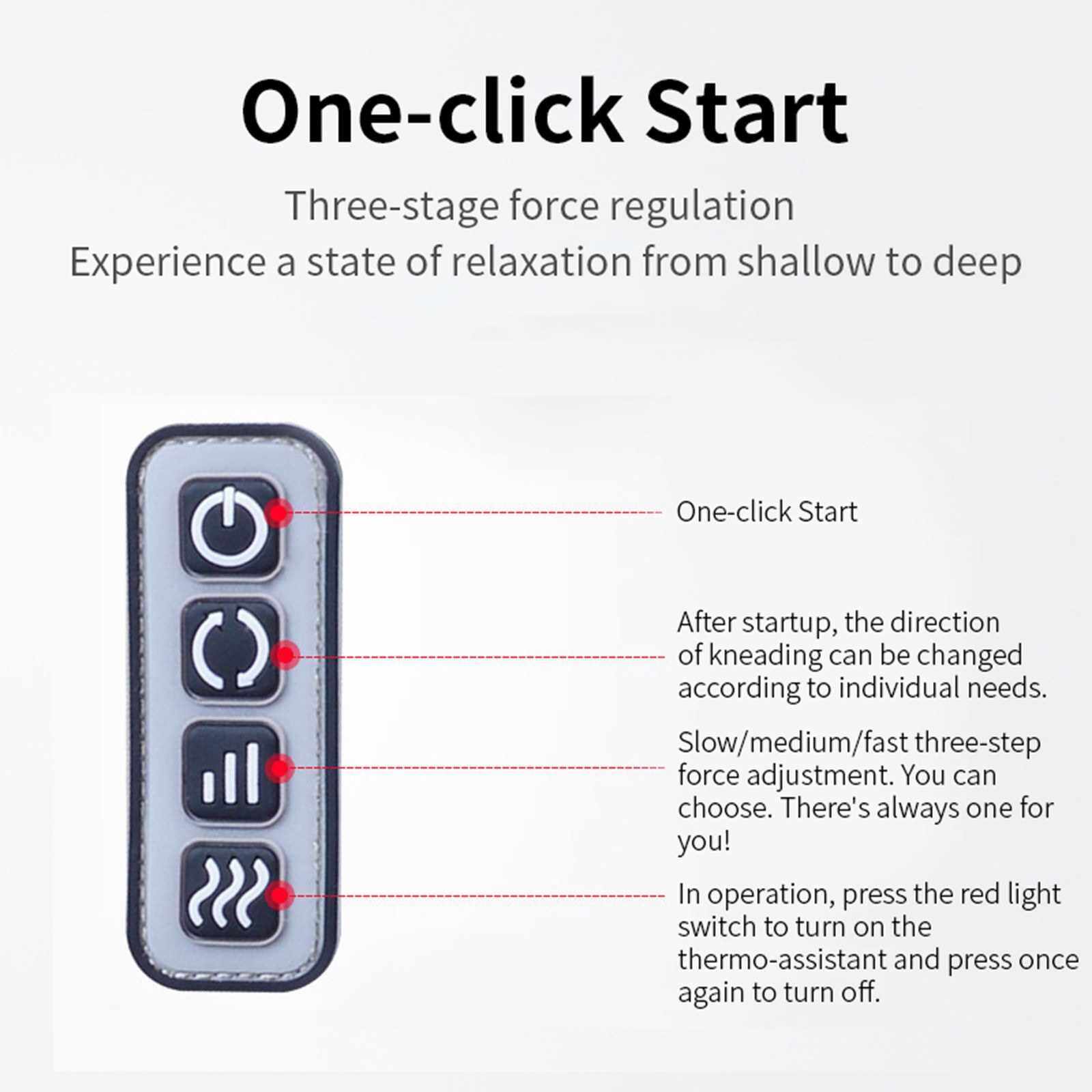 One-click Start

Three-stage force regulation
Experience a state of relaxation from shallow to deep

One-click Start

After startup, the direction of kneading can be changed according to individual needs.

Slow/medium/fast three-step force adjustment. You can choose. There's always one for you!

In operation, press the red light switch to turn on the thermo-assistant and press once again to turn off.