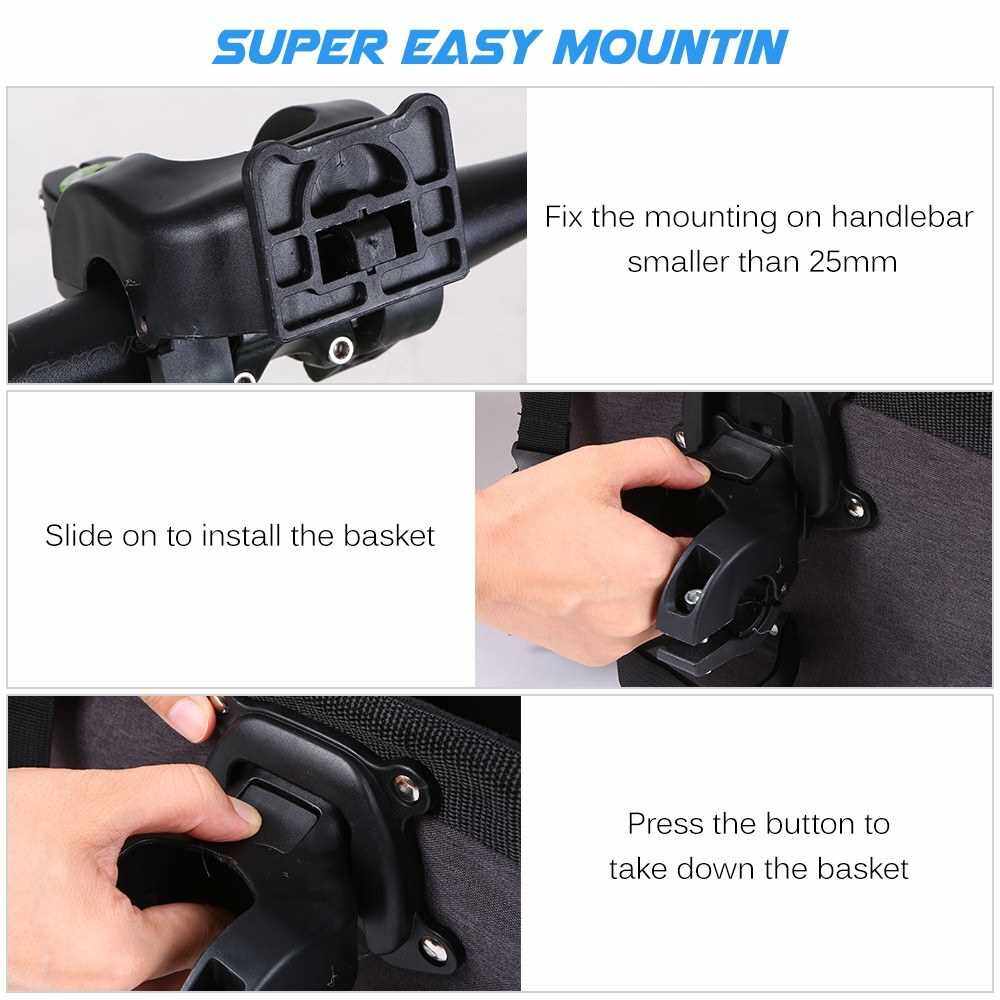 SUPER EASY MOUNTIN

Fix the mounting on handlebar smaller than 25mm

Slide on to install the basket

Press the button to take down the basket