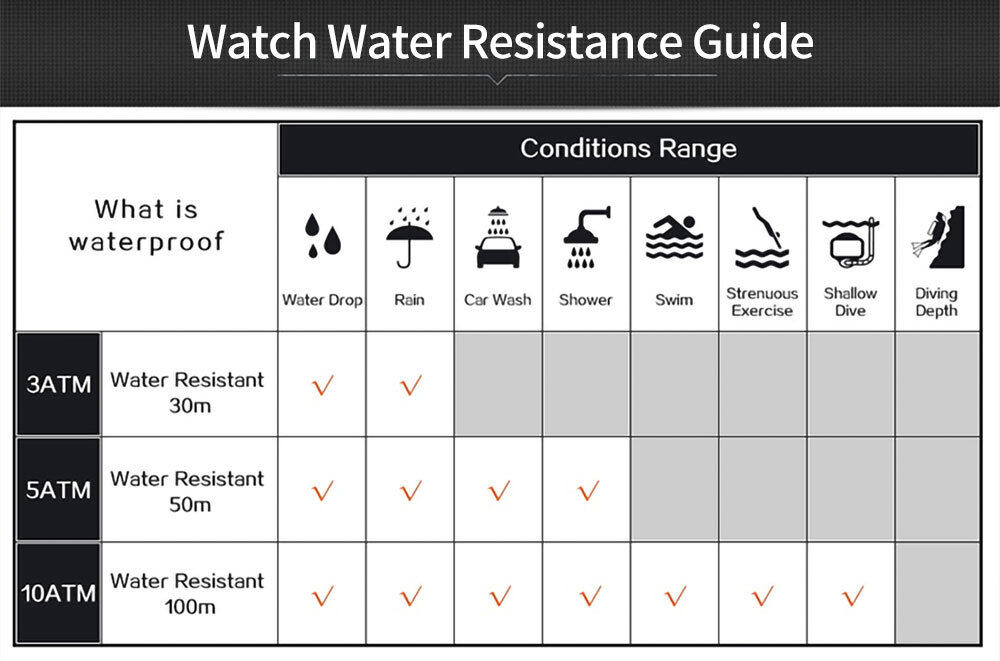 Watch Water Resistance Guide

| What is waterproof | | Conditions Range | | | | | | | |
|---|---|---|---|---|---|---|---|---|---|
| | | Water Drop | Rain | Car Wash | Shower | Swim | Strenuous Exercise | Shallow Dive | Diving Depth |
| 3ATM | Water Resistant 30m | √ | √ | | | | | | |
| 5ATM | Water Resistant 50m | √ | √ | √ | √ | | | | |
| 10ATM | Water Resistant 100m | √ | √ | √ | √ | √ | √ | √ | |