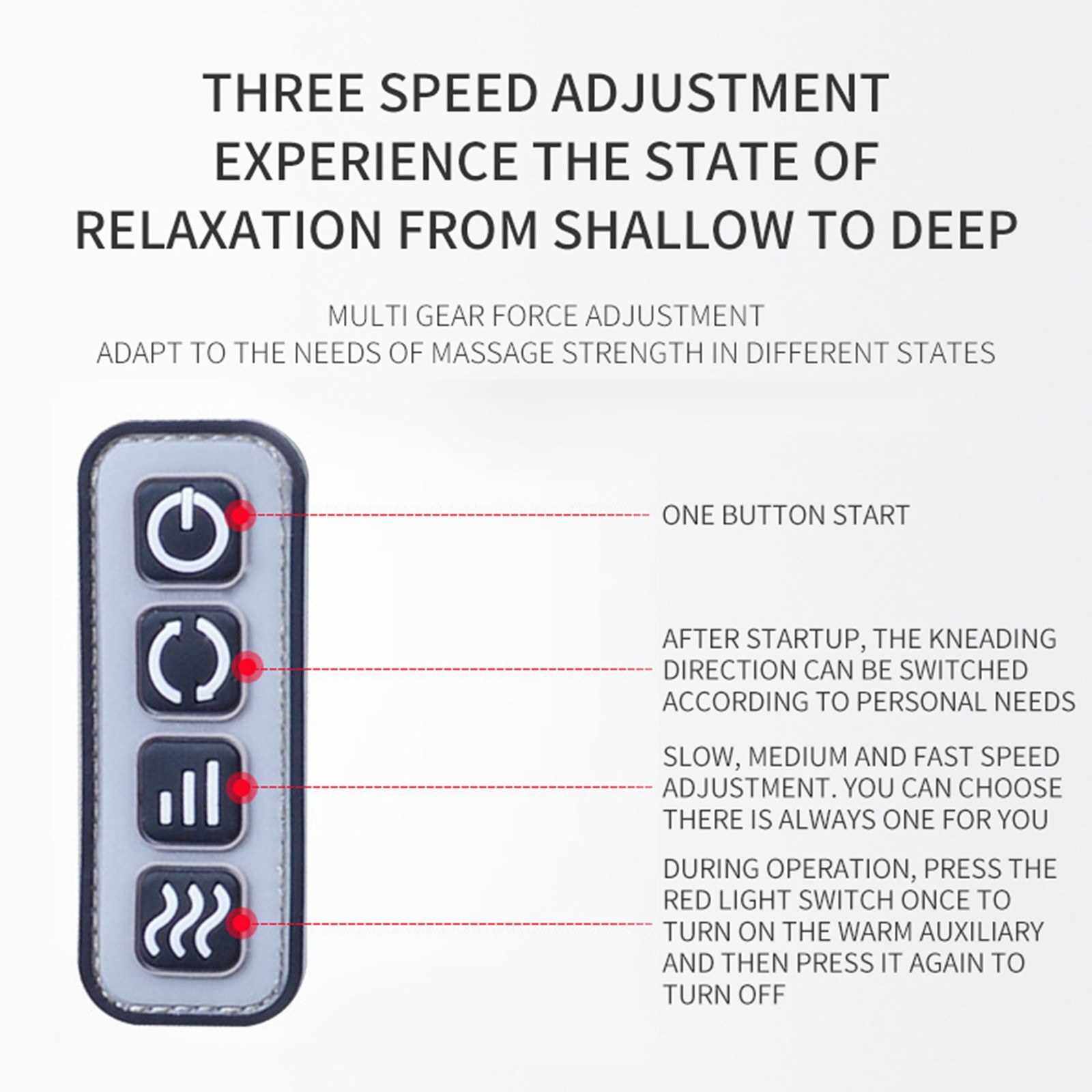 THREE SPEED ADJUSTMENT EXPERIENCE THE STATE OF RELAXATION FROM SHALLOW TO DEEP

MULTI GEAR FORCE ADJUSTMENT
ADAPT TO THE NEEDS OF MASSAGE STRENGTH IN DIFFERENT STATES

ONE BUTTON START

AFTER STARTUP, THE KNEADING DIRECTION CAN BE SWITCHED ACCORDING TO PERSONAL NEEDS

SLOW, MEDIUM AND FAST SPEED ADJUSTMENT. YOU CAN CHOOSE THERE IS ALWAYS ONE FOR YOU

DURING OPERATION, PRESS THE RED LIGHT SWITCH ONCE TO TURN ON THE WARM AUXILIARY AND THEN PRESS IT AGAIN TO TURN OFF