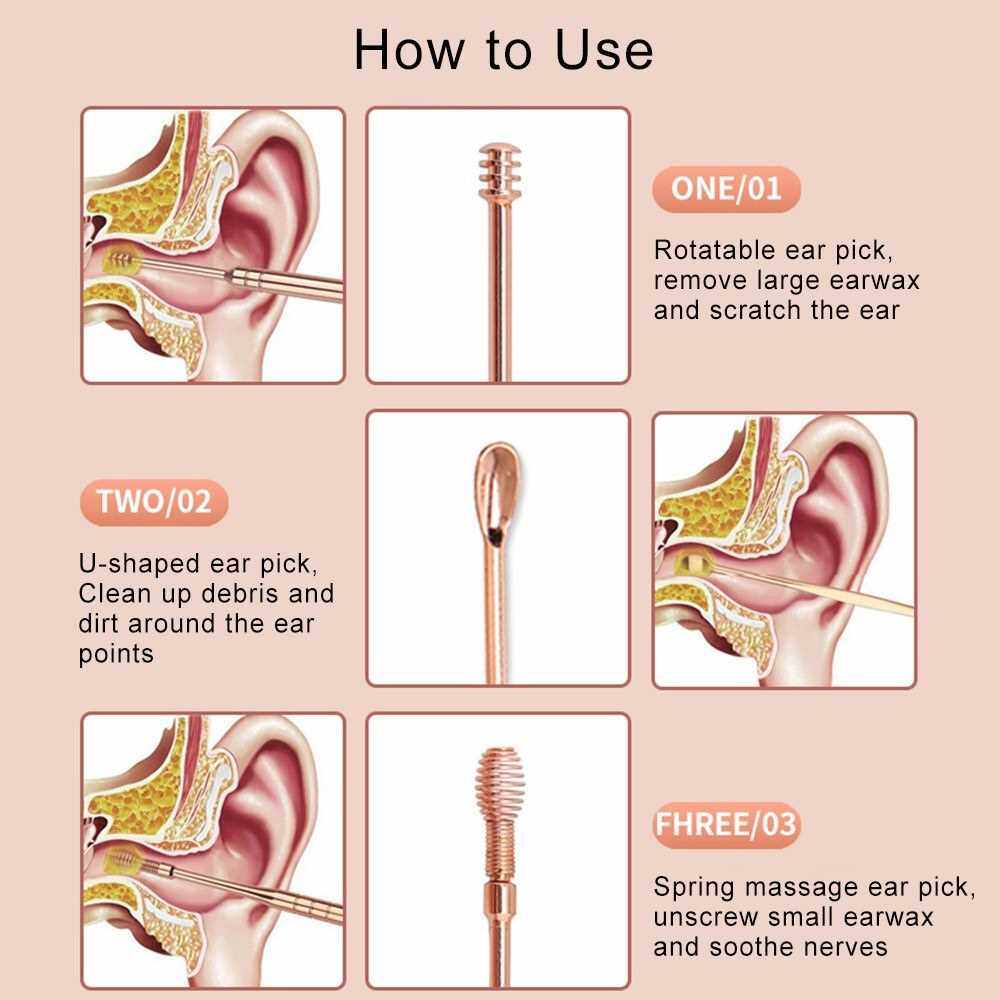 How to Use

ONE/01

Rotatable ear pick, remove large earwax and scratch the ear

TWO/02

U-shaped ear pick, Clean up debris and dirt around the ear points

FHREE/03

Spring massage ear pick, unscrew small earwax and soothe nerves