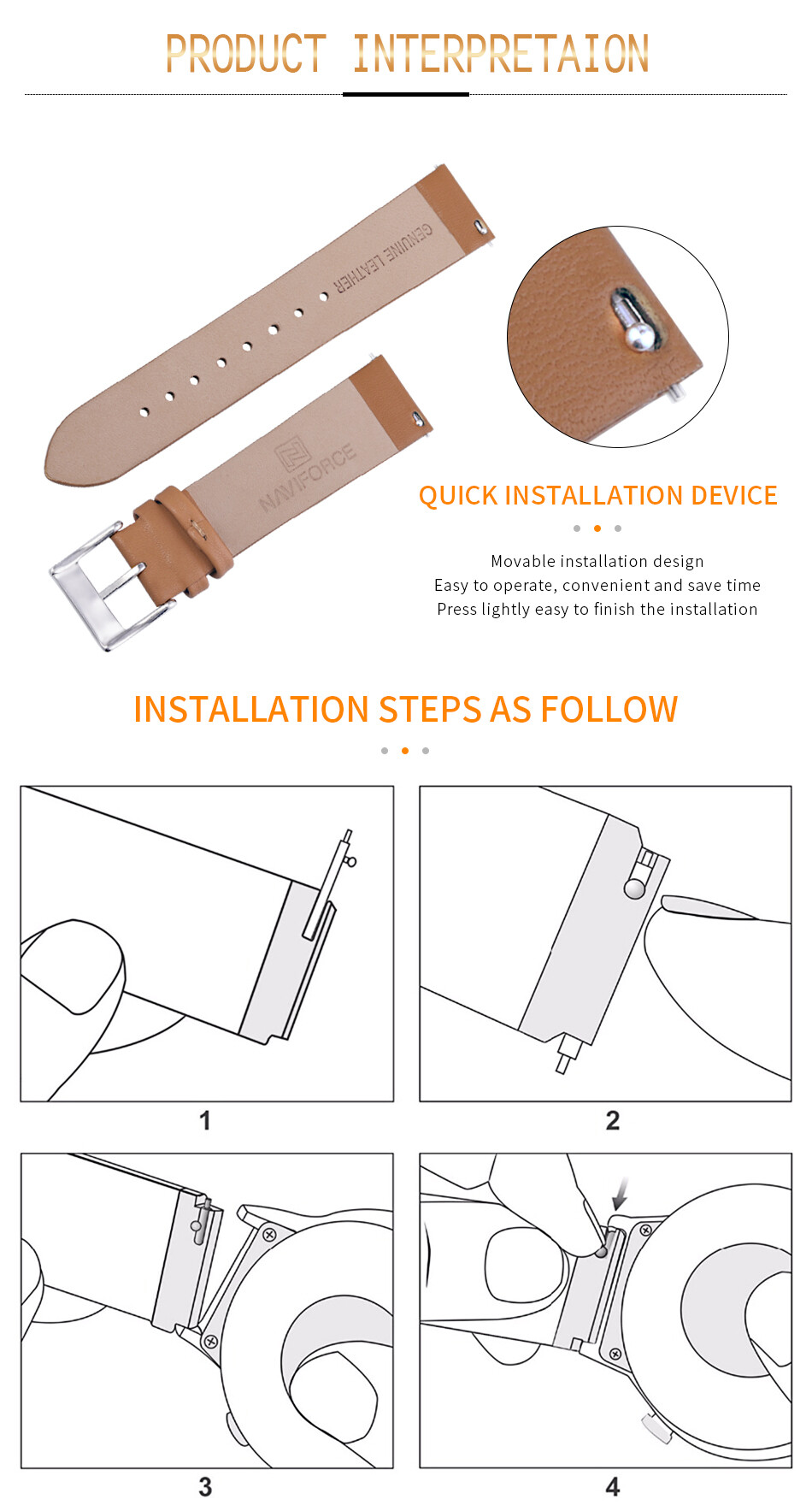 PRODUCT INTERPRETAION

GENUINE LEATHER

NAVIFORCE

QUICK INSTALLATION DEVICE

Movable installation design
Easy to operate, convenient and save time
Press lightly easy to finish the installation

INSTALLATION STEPS AS FOLLOW

1

2

3

4