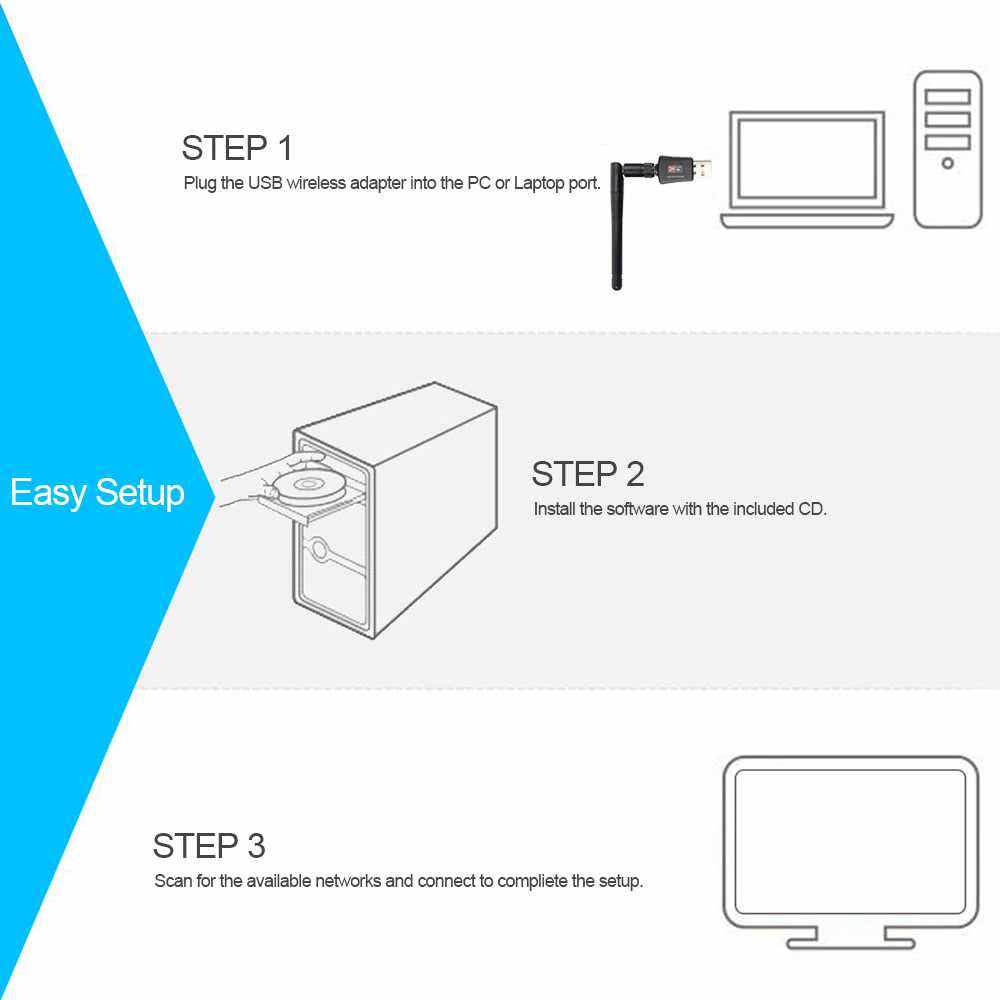 Easy Setup

STEP 1
Plug the USB wireless adapter into the PC or Laptop port.

STEP 2
Install the software with the included CD.

STEP 3
Scan for the available networks and connect to complete the setup.