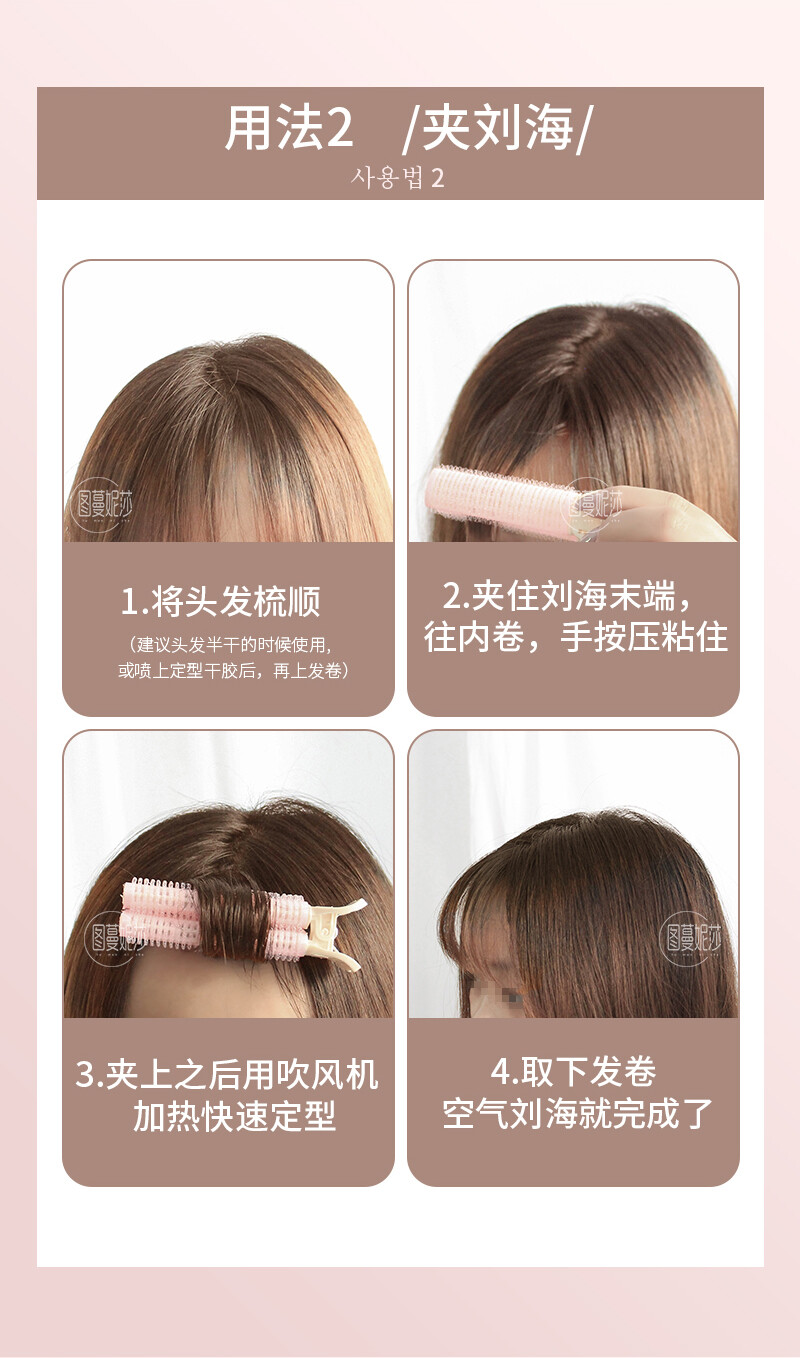 用法2 /夹刘海/
사용법 2

图蔓妮莎

1.将头发梳顺
（建议头发半干的时候使用，或喷上定型干胶后，再上发卷）

图蔓妮莎

2.夹住刘海末端，往内卷，手按压粘住

图蔓妮莎

3.夹上之后用吹风机加热快速定型

图蔓妮莎

4.取下发卷
空气刘海就完成了