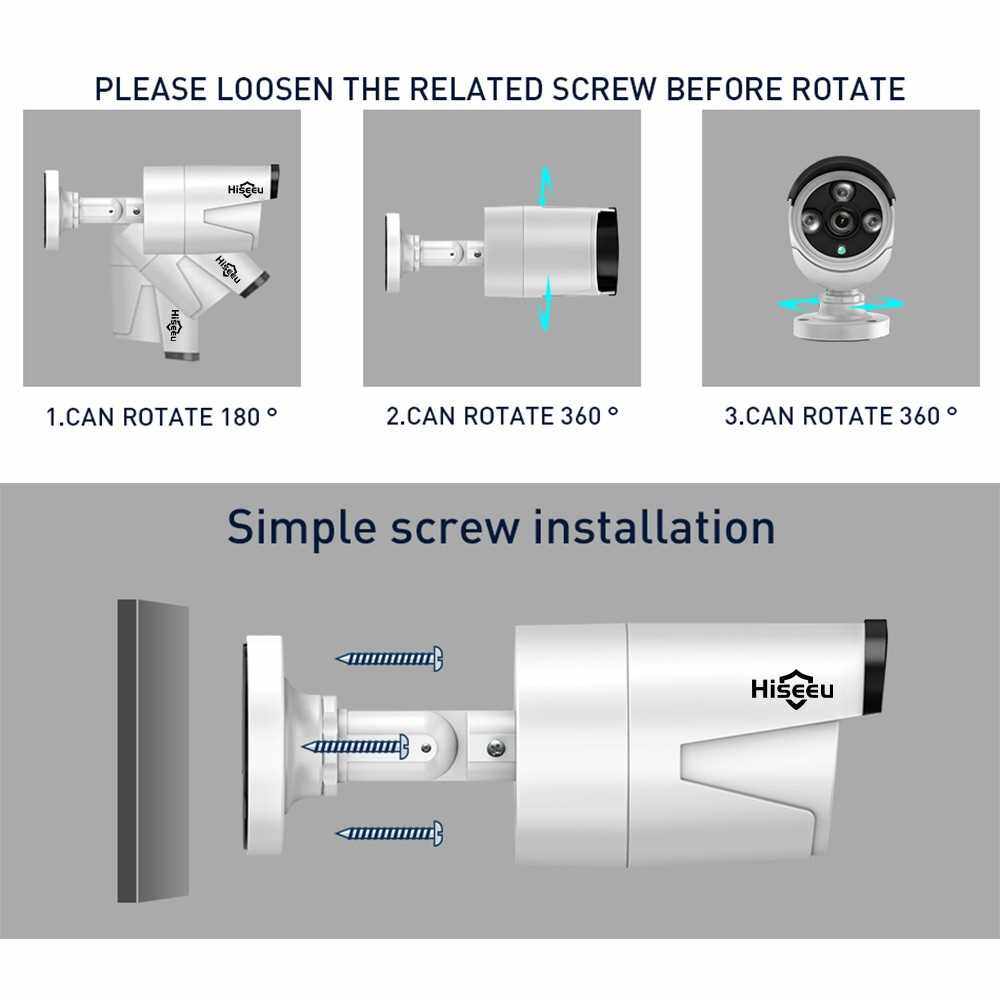 PLEASE LOOSEN THE RELATED SCREW BEFORE ROTATE

Hiseeu

Hiseeu

Hiseeu

1.CAN ROTATE 180 °

2.CAN ROTATE 360 °

3.CAN ROTATE 360 °

Simple screw installation

Hiseeu