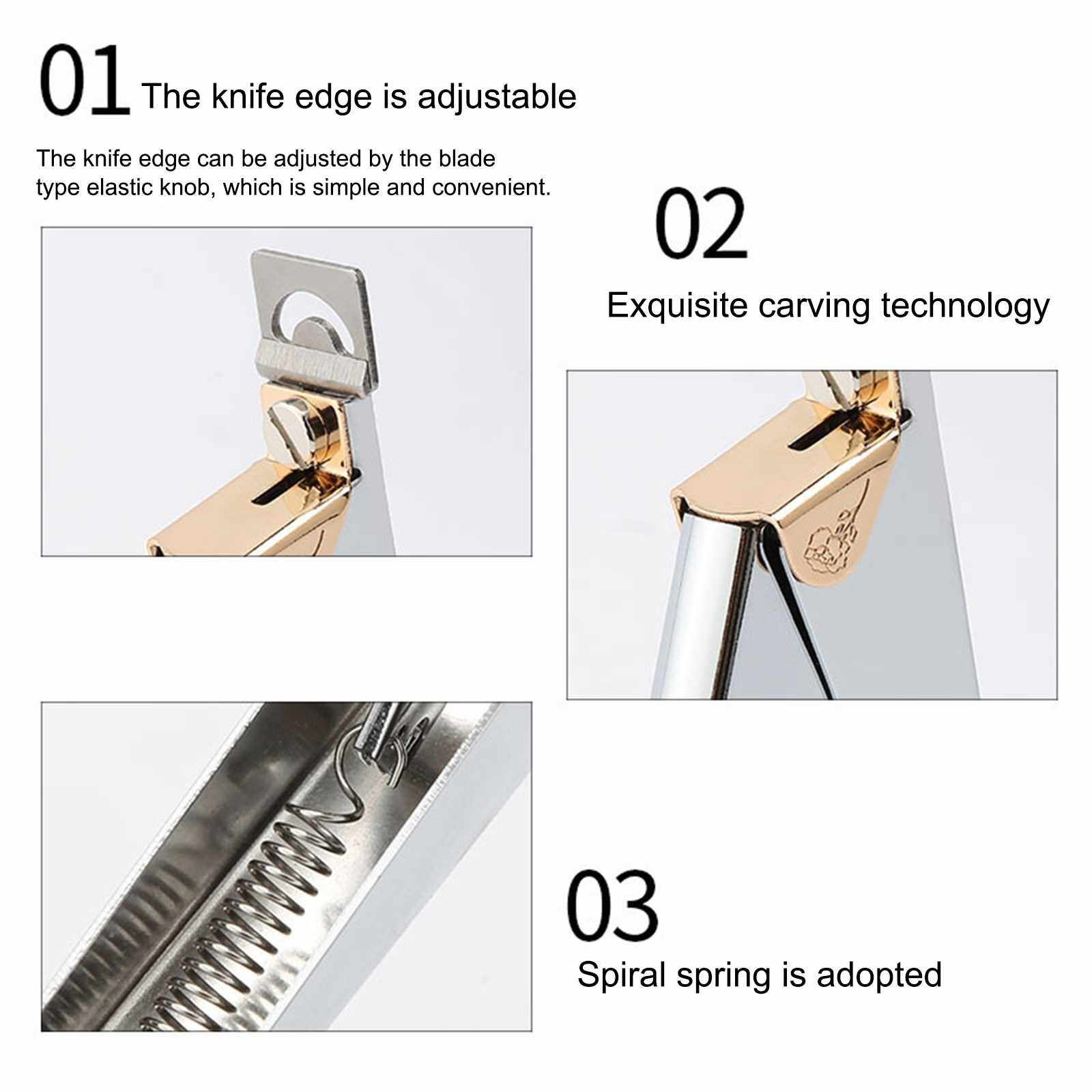 01 The knife edge is adjustable

The knife edge can be adjusted by the blade type elastic knob, which is simple and convenient.

02

Exquisite carving technology

03

Spiral spring is adopted