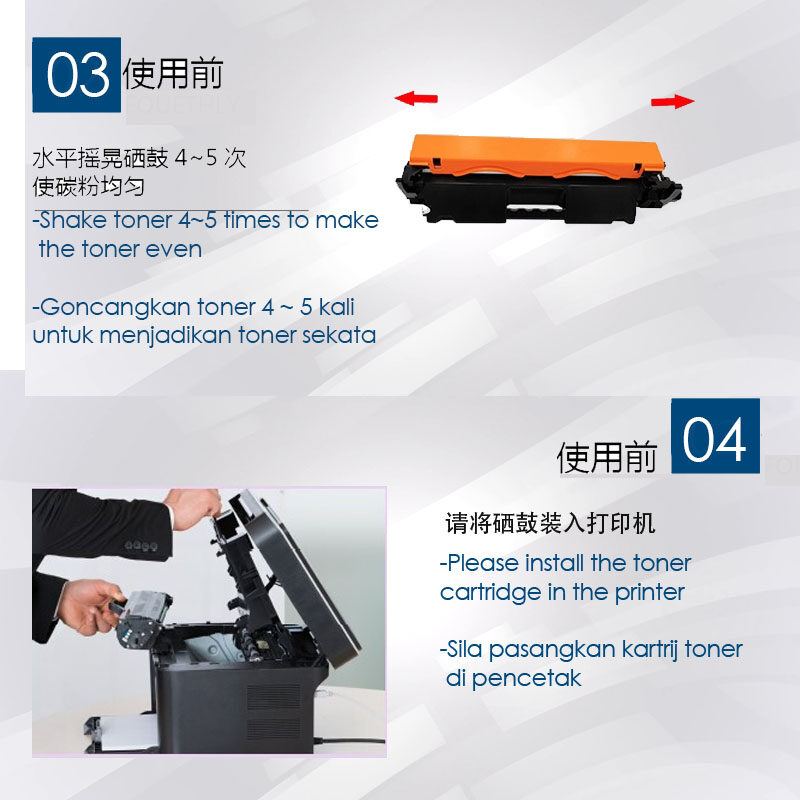 03 使用前

水平摇晃硒鼓 4~5 次
使碳粉均匀

-Shake toner 4~5 times to make the toner even

-Goncangkan toner 4 ~ 5 kali untuk menjadikan toner sekata

使用前 04

请将硒鼓装入打印机

-Please install the toner cartridge in the printer

-Sila pasangkan kartrij toner di pencetak