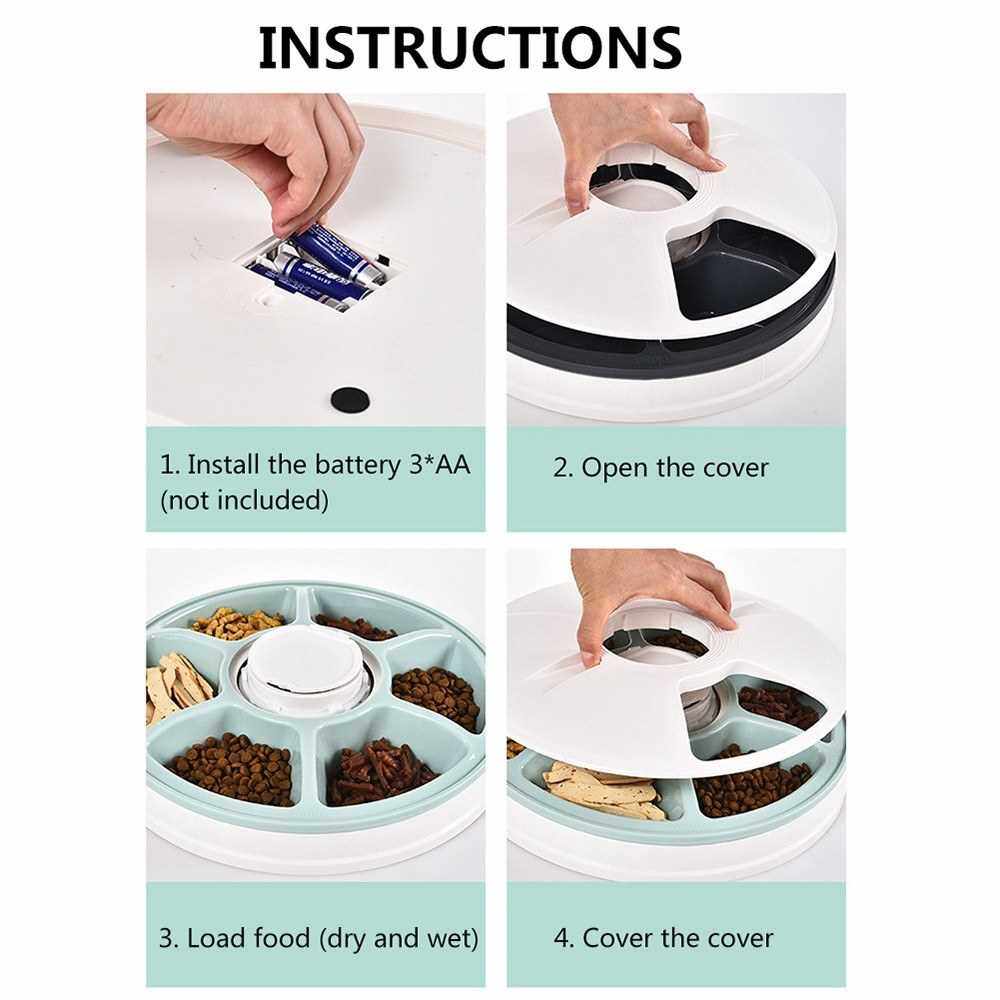 INSTRUCTIONS

1. Install the battery 3*AA (not included)

2. Open the cover

3. Load food (dry and wet)

4. Cover the cover