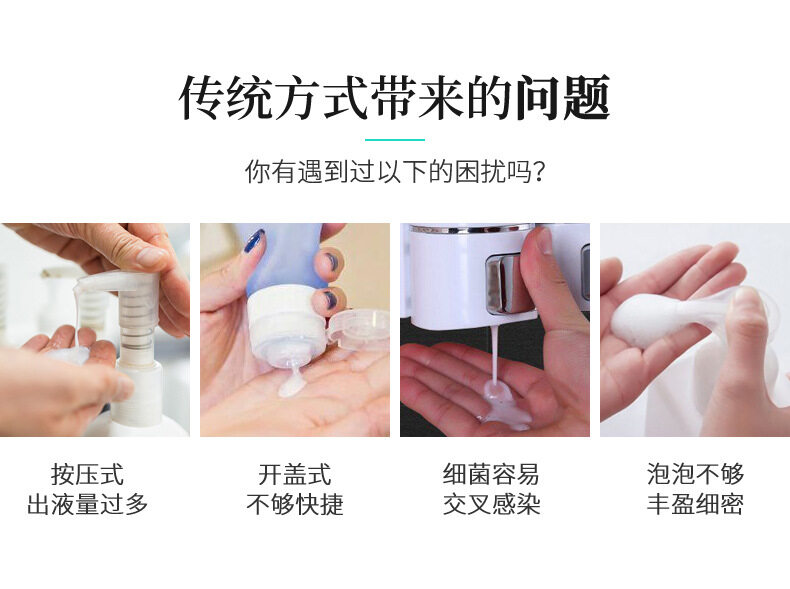 传统方式带来的问题

你有遇到过以下的困扰吗?

按压式
出液量过多

开盖式
不够快捷

细菌容易
交叉感染

泡泡不够
丰盈细密