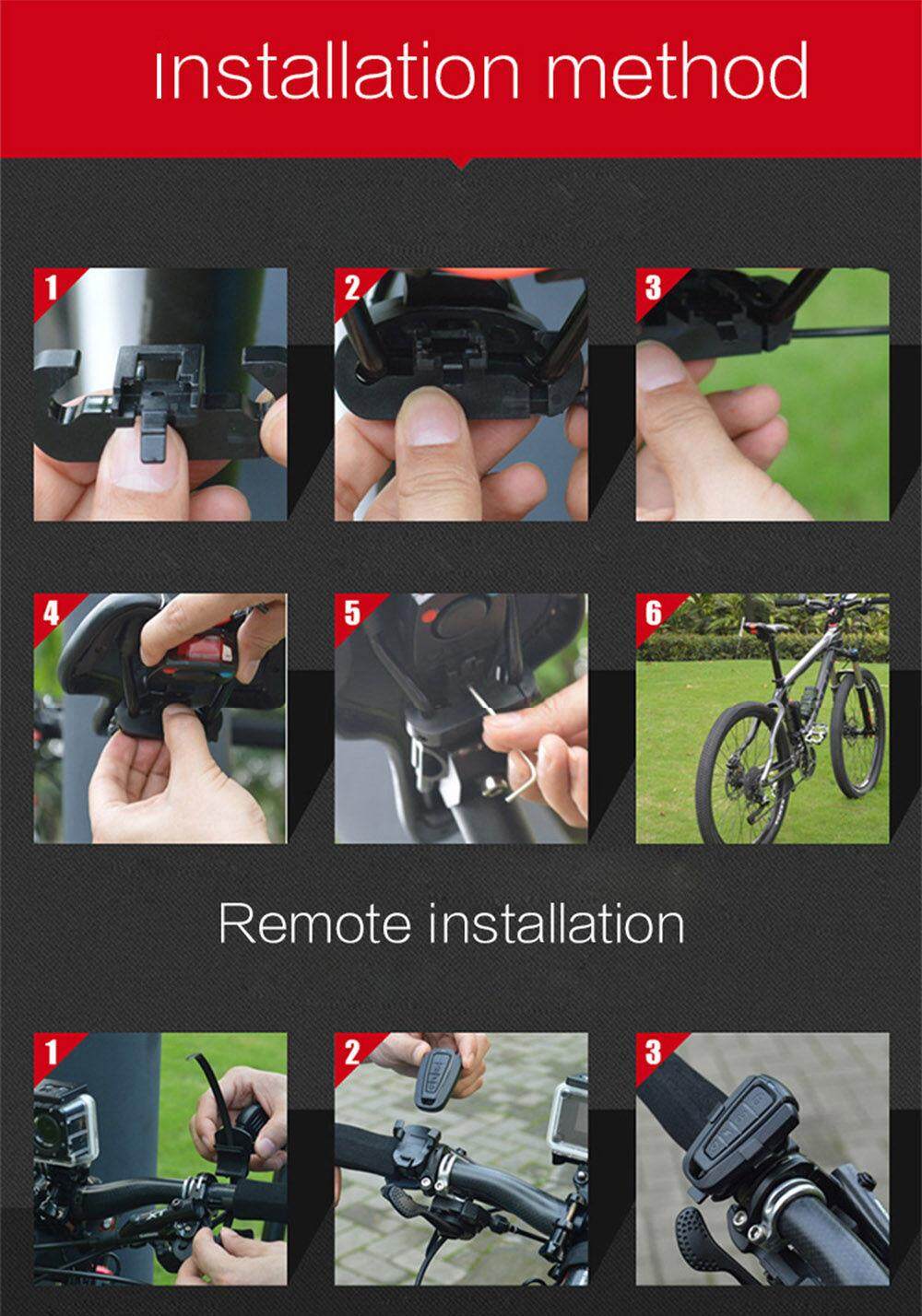 Installation method

1

2

3

4

5

6

Remote installation

1

2

3