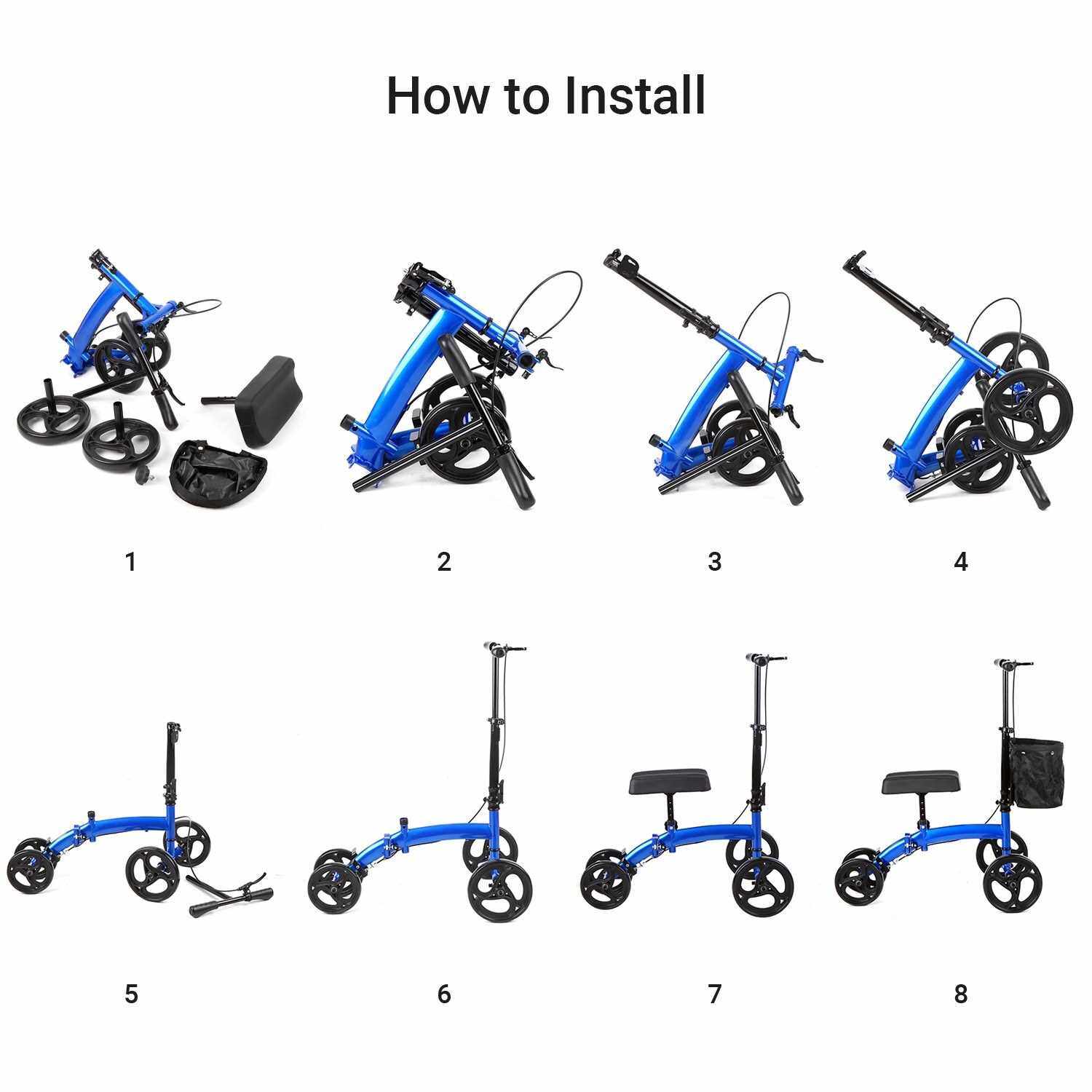 How to Install

1

2

3

4

5

6

7

8