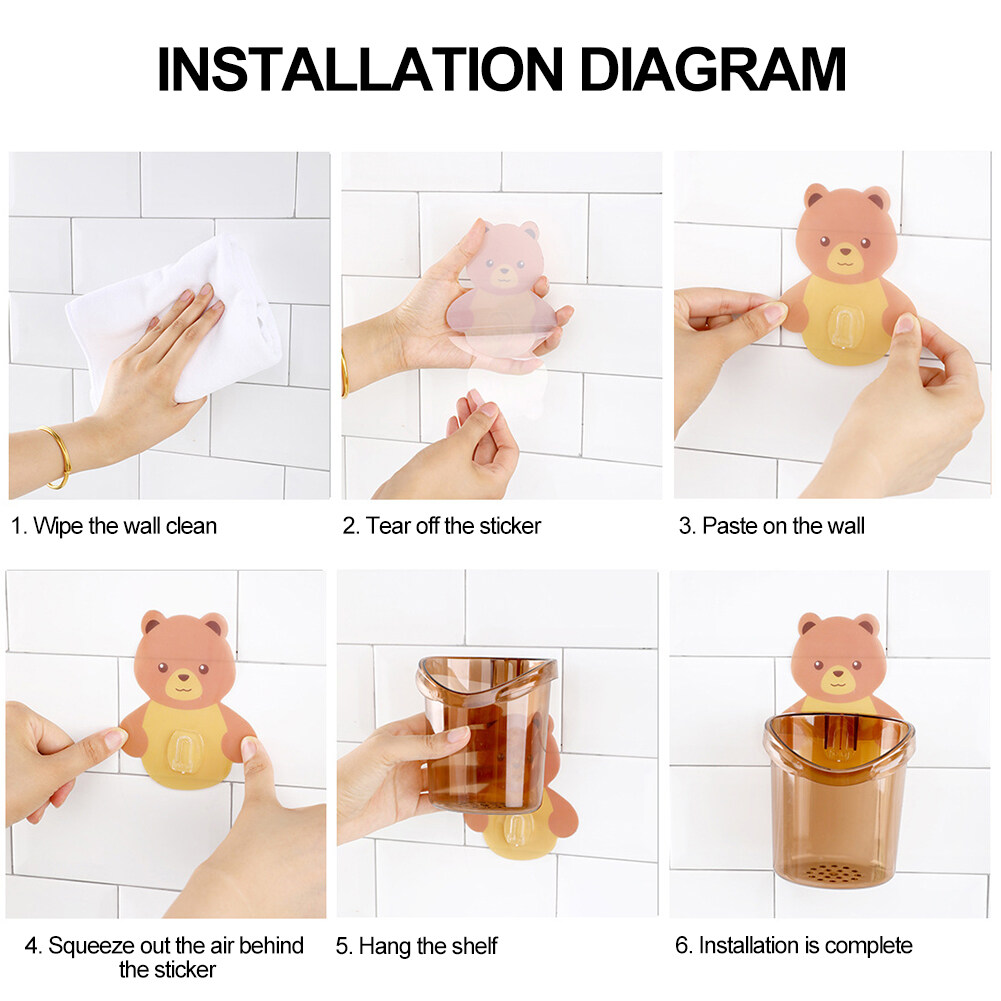 INSTALLATION DIAGRAM

1. Wipe the wall clean

2. Tear off the sticker

3. Paste on the wall

4. Squeeze out the air behind the sticker

5. Hang the shelf

6. Installation is complete