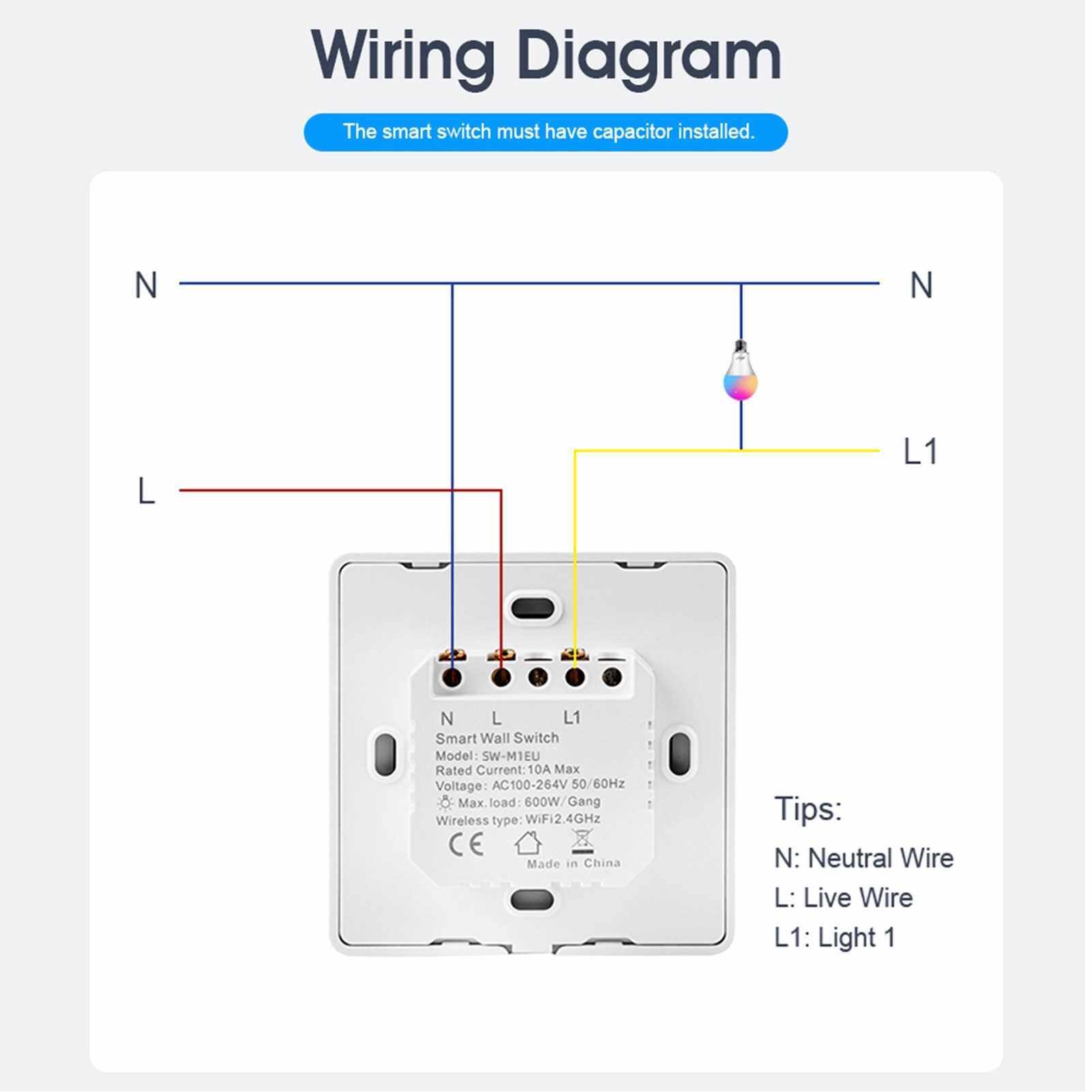 Wiring Diagram

The smart switch must have capacitor installed.

N

N

L1

L

N L L1

Smart Wall Switch
Model: SW-M1EU
Rated Current: 10A Max
Voltage: AC100-264V 50/60Hz
Max. load: 600W/Gang
Wireless type: WiFi2.4GHz
CE
Made in China

Tips:
N: Neutral Wire
L: Live Wire
L1: Light 1