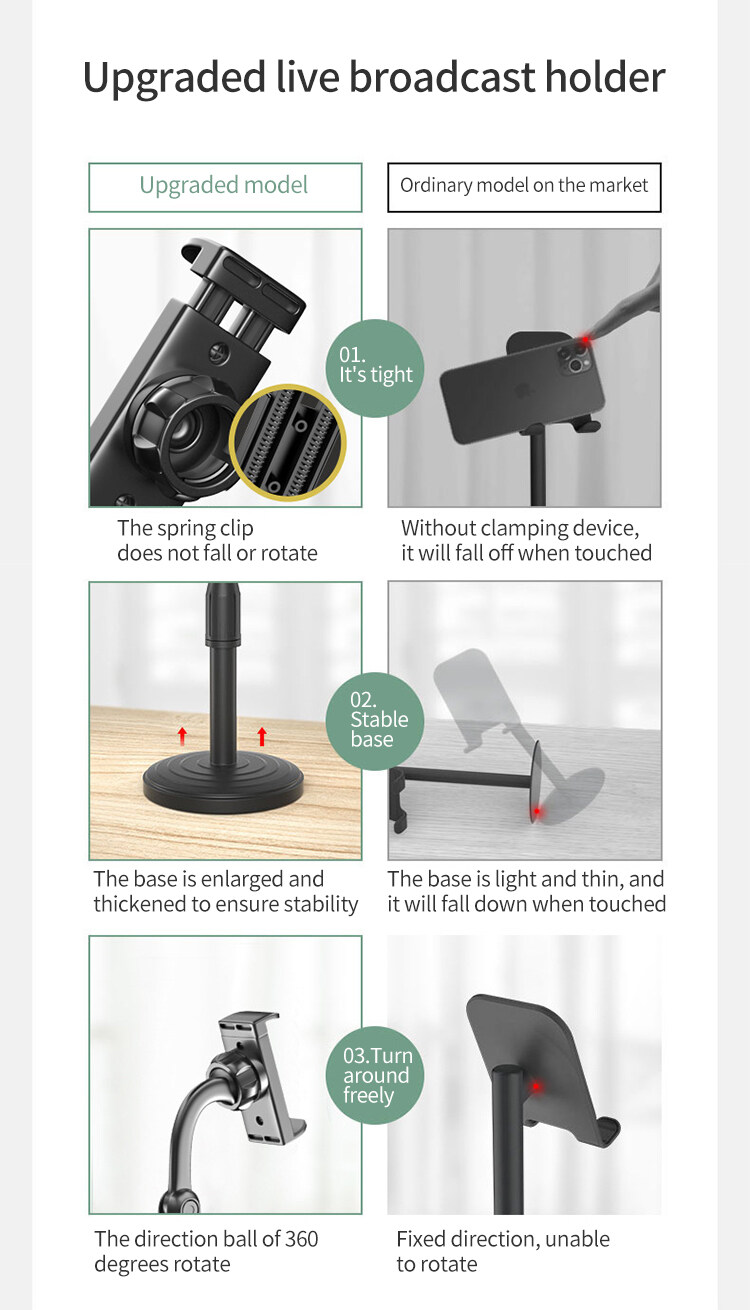 Upgraded live broadcast holder

Upgraded model

Ordinary model on the market

01. It's tight

The spring clip does not fall or rotate

Without clamping device, it will fall off when touched

02. Stable base

The base is enlarged and thickened to ensure stability

The base is light and thin, and it will fall down when touched

03.Turn around freely

The direction ball of 360 degrees rotate

Fixed direction, unable to rotate