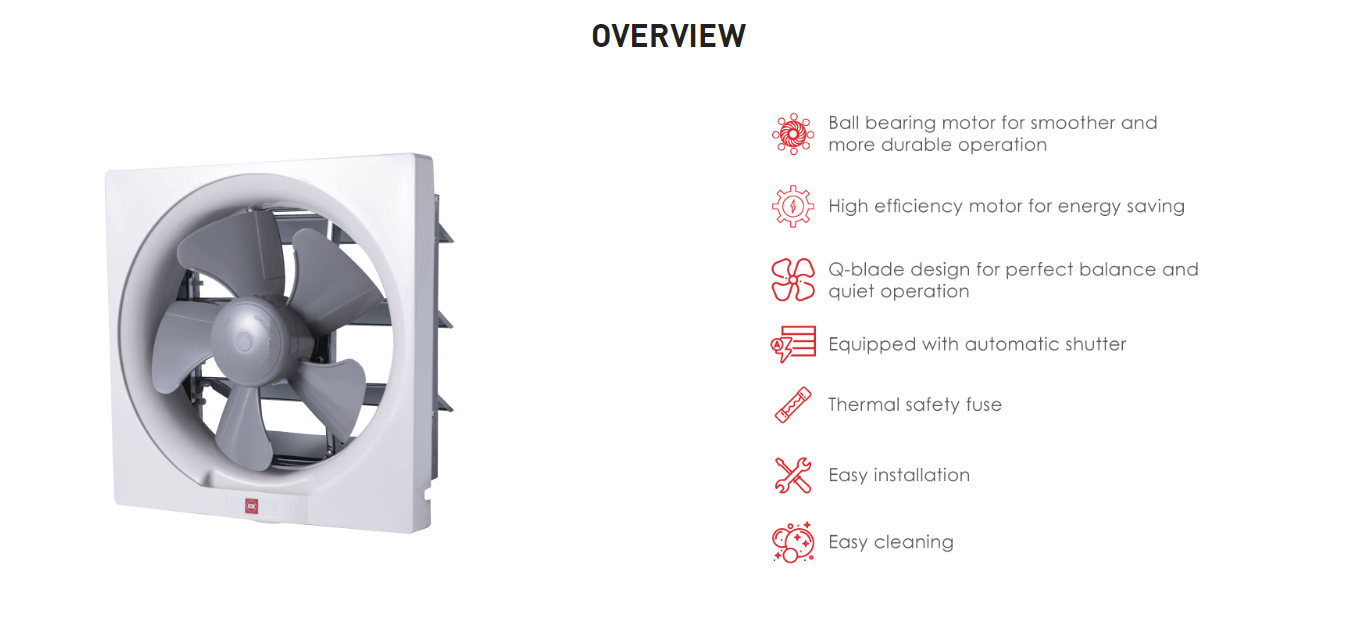 OVERVIEW

Ball bearing motor for smoother and more durable operation

High efficiency motor for energy saving

Q-blade design for perfect balance and quiet operation

Equipped with automatic shutter

Thermal safety fuse

Easy installation

Easy cleaning