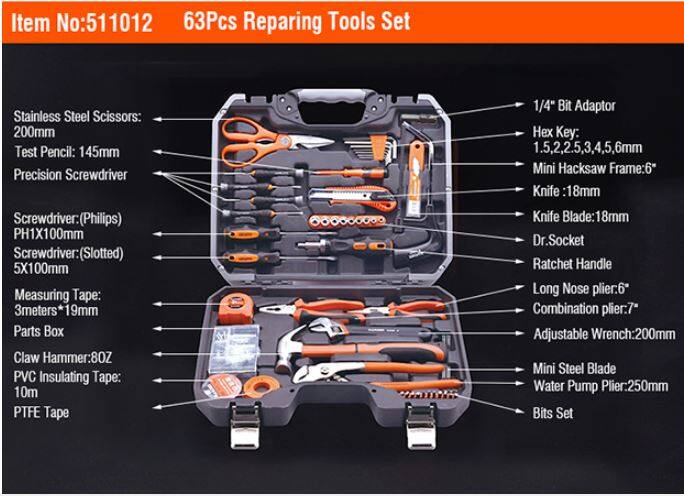 Item No:511012 63Pcs Reparing Tools Set

Stainless Steel Scissors: 200mm

Test Pencil: 145mm

Precision Screwdriver

Screwdriver:(Philips) PH1X100mm

Screwdriver:(Slotted) 5X100mm

Measuring Tape: 3meters*19mm

Parts Box

Claw Hammer:8OZ

PVC Insulating Tape: 10m

PTFE Tape

1/4" Bit Adaptor

Hex Key: 1.5,2,2.5,3,4,5,6mm

Mini Hacksaw Frame:6"

Knife :18mm

Knife Blade:18mm

Dr.Socket

Ratchet Handle

Long Nose plier:6"

Combination plier:7"

Adjustable Wrench:200mm

Mini Steel Blade

Water Pump Plier:250mm

Bits Set