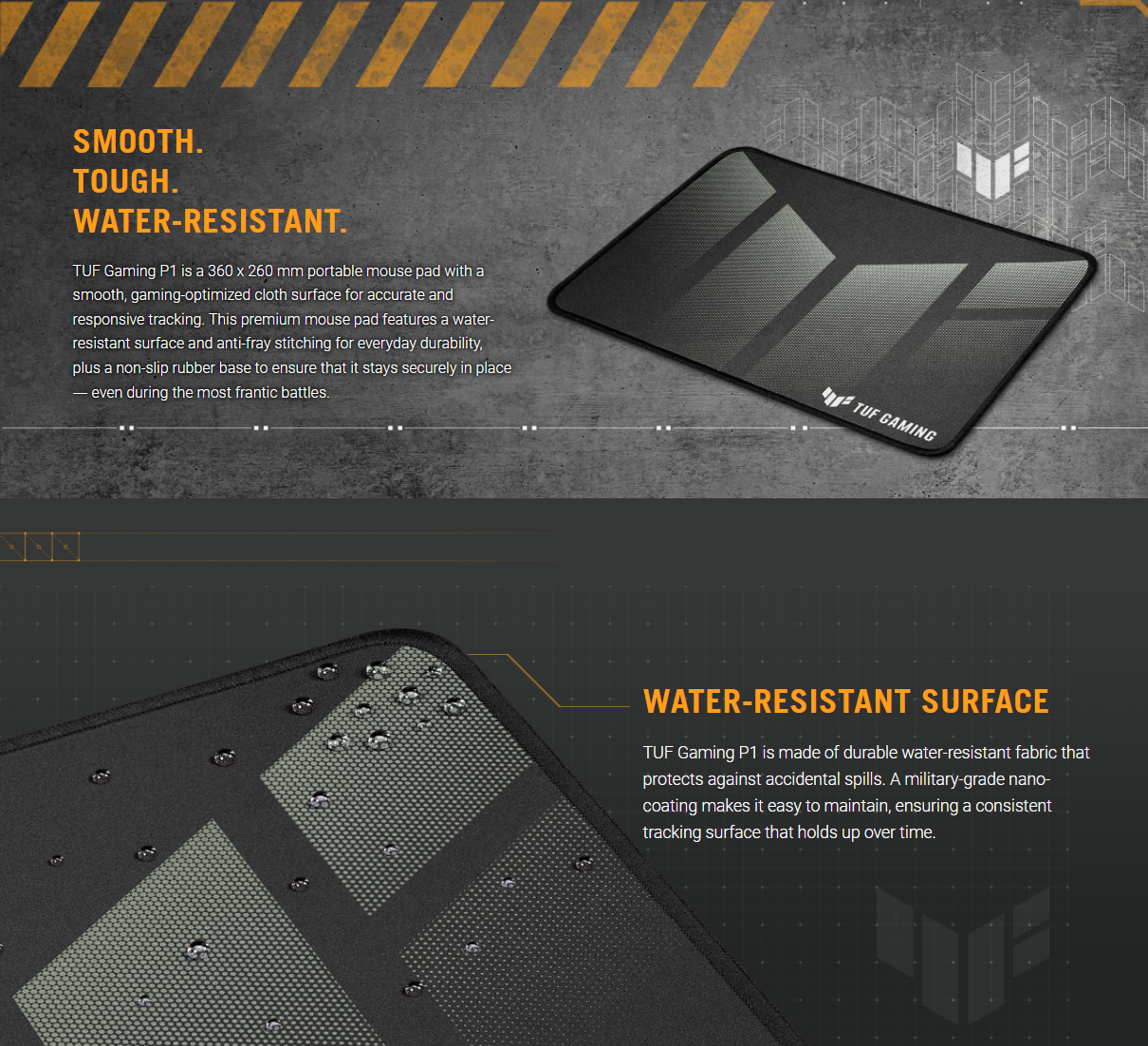 SMOOTH.
TOUGH.
WATER-RESISTANT.

TUF Gaming P1 is a 360 x 260 mm portable mouse pad with a smooth, gaming-optimized cloth surface for accurate and responsive tracking. This premium mouse pad features a water-resistant surface and anti-fray stitching for everyday durability, plus a non-slip rubber base to ensure that it stays securely in place — even during the most frantic battles.

TUF GAMING

WATER-RESISTANT SURFACE

TUF Gaming P1 is made of durable water-resistant fabric that protects against accidental spills. A military-grade nano-coating makes it easy to maintain, ensuring a consistent tracking surface that holds up over time.