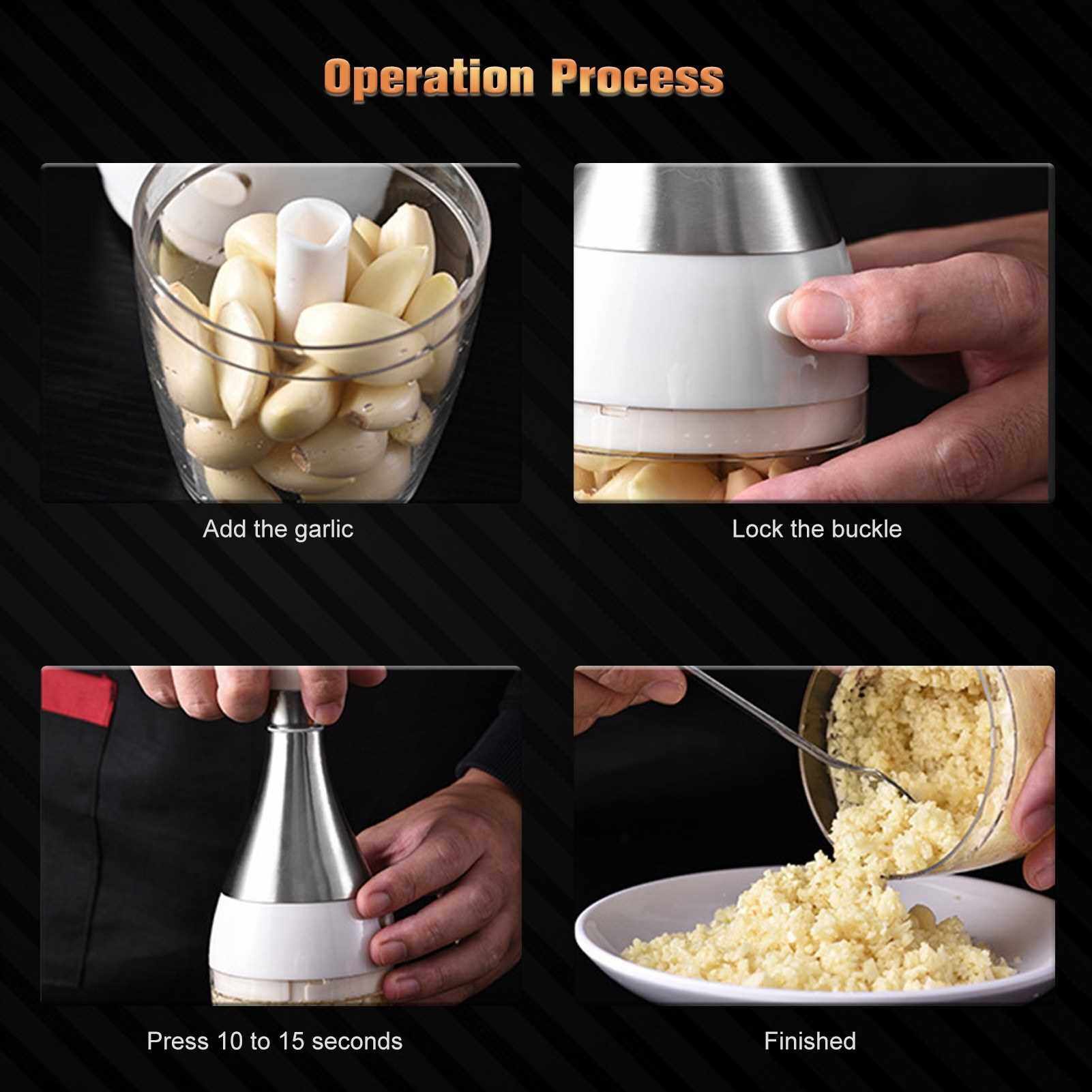 Operation Process

Add the garlic

Lock the buckle

Press 10 to 15 seconds

Finished