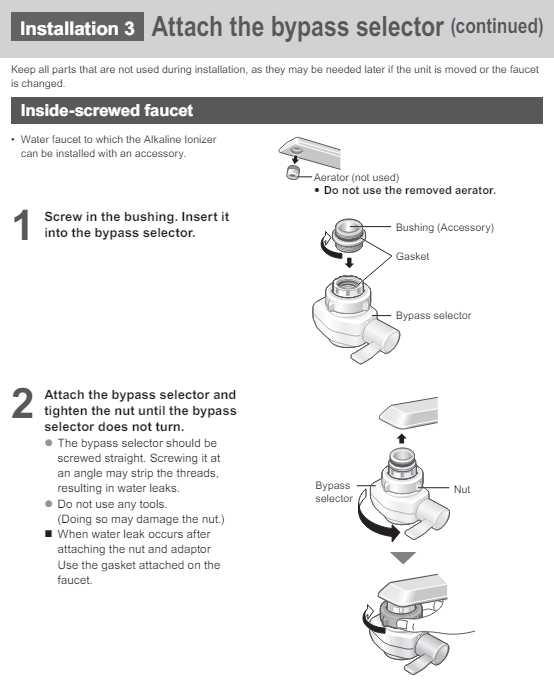 Installation 3 Attach the bypass selector (continued)

Keep all parts that are not used during installation, as they may be needed later if the unit is moved or the faucet is changed.

Inside-screwed faucet

• Water faucet to which the Alkaline Ionizer can be installed with an accessory.

Aerator (not used)
• Do not use the removed aerator.

1 Screw in the bushing. Insert it into the bypass selector.

Bushing (Accessory)
Gasket
Bypass selector

2 Attach the bypass selector and tighten the nut until the bypass selector does not turn.
● The bypass selector should be screwed straight. Screwing it at an angle may strip the threads, resulting in water leaks.
● Do not use any tools. (Doing so may damage the nut.)
■ When water leak occurs after attaching the nut and adaptor Use the gasket attached on the faucet.

Bypass selector
Nut