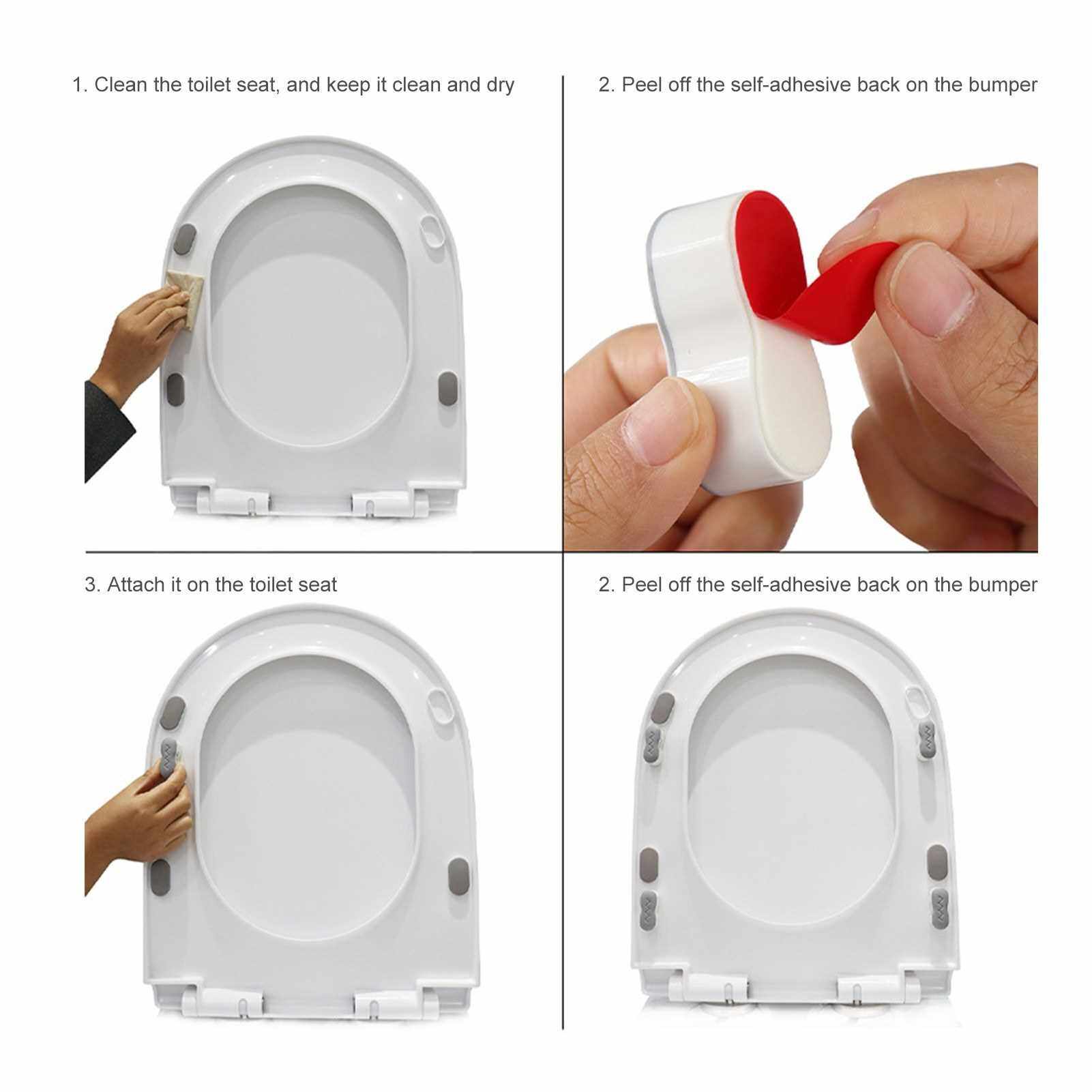 1. Clean the toilet seat, and keep it clean and dry

2. Peel off the self-adhesive back on the bumper

3. Attach it on the toilet seat

2. Peel off the self-adhesive back on the bumper