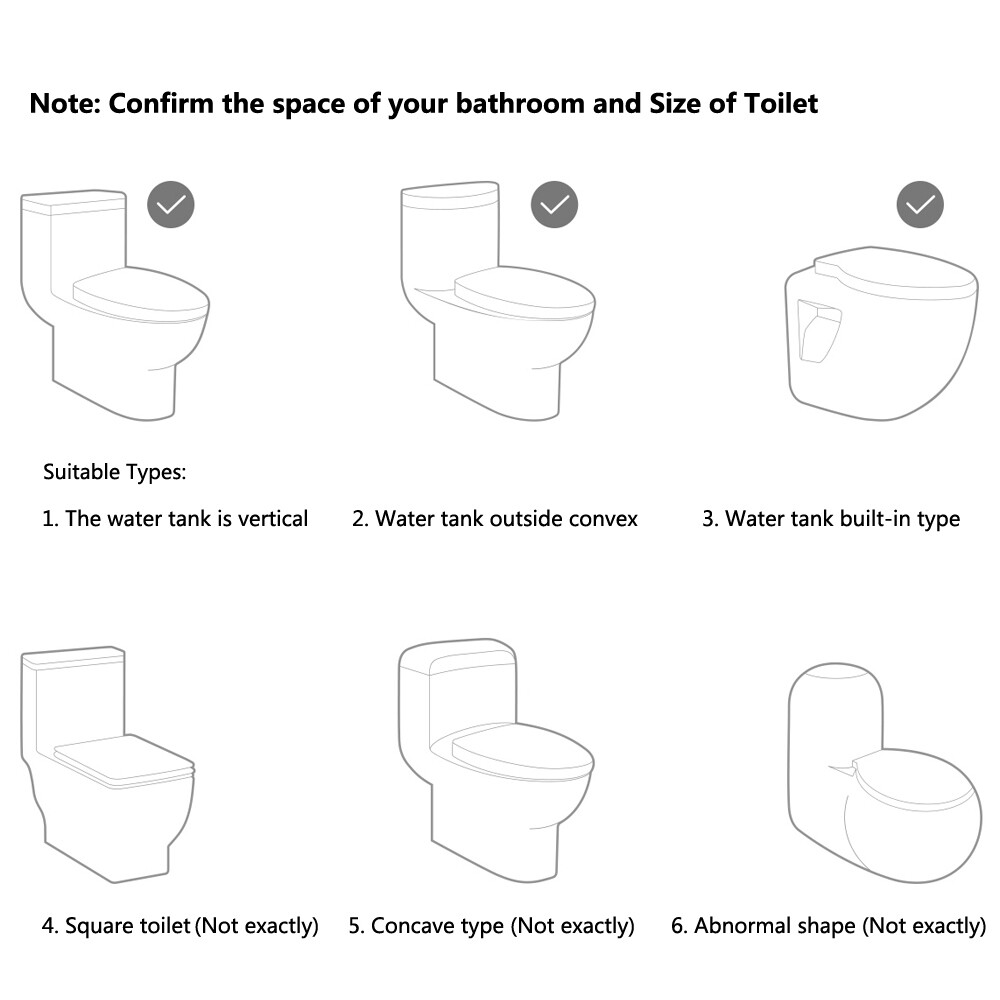 Note: Confirm the space of your bathroom and Size of Toilet

Suitable Types:

1. The water tank is vertical

2. Water tank outside convex

3. Water tank built-in type

4. Square toilet (Not exactly)

5. Concave type (Not exactly)

6. Abnormal shape (Not exactly)