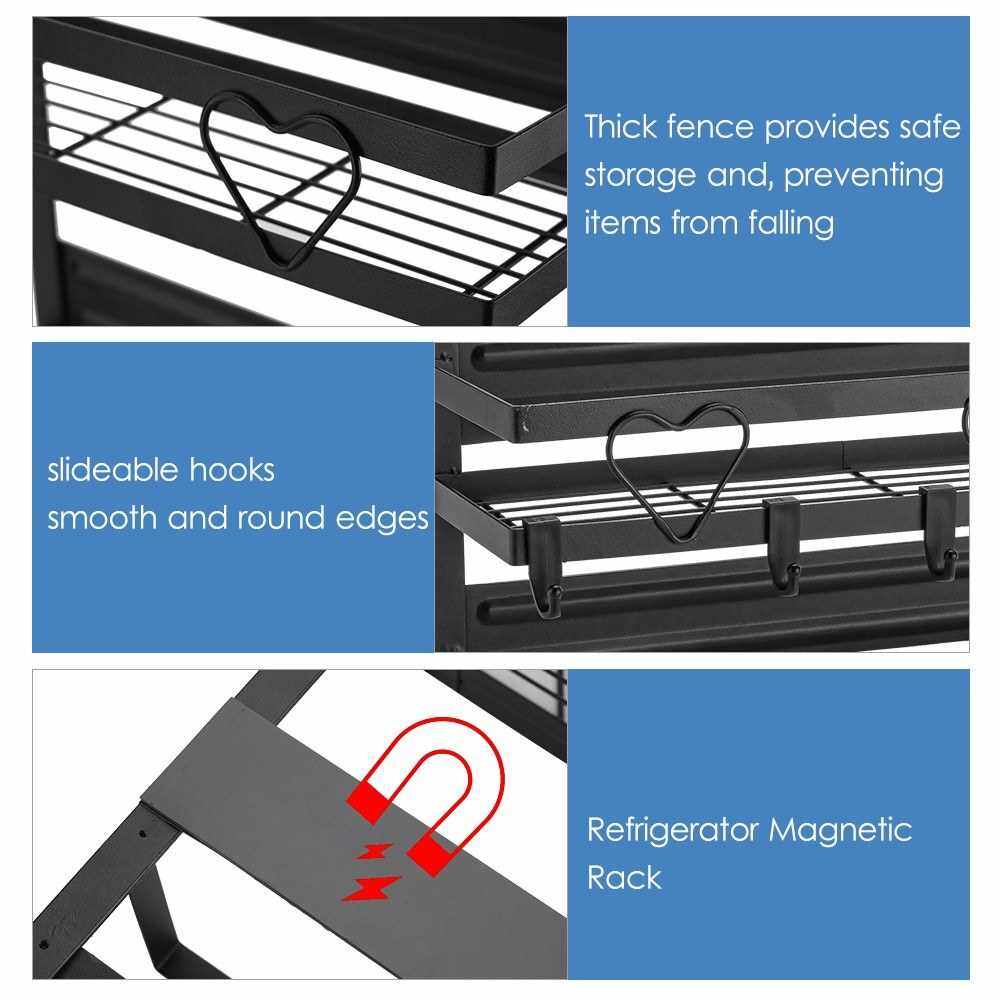 Thick fence provides safe storage and, preventing items from falling

slideable hooks
smooth and round edges

Refrigerator Magnetic Rack