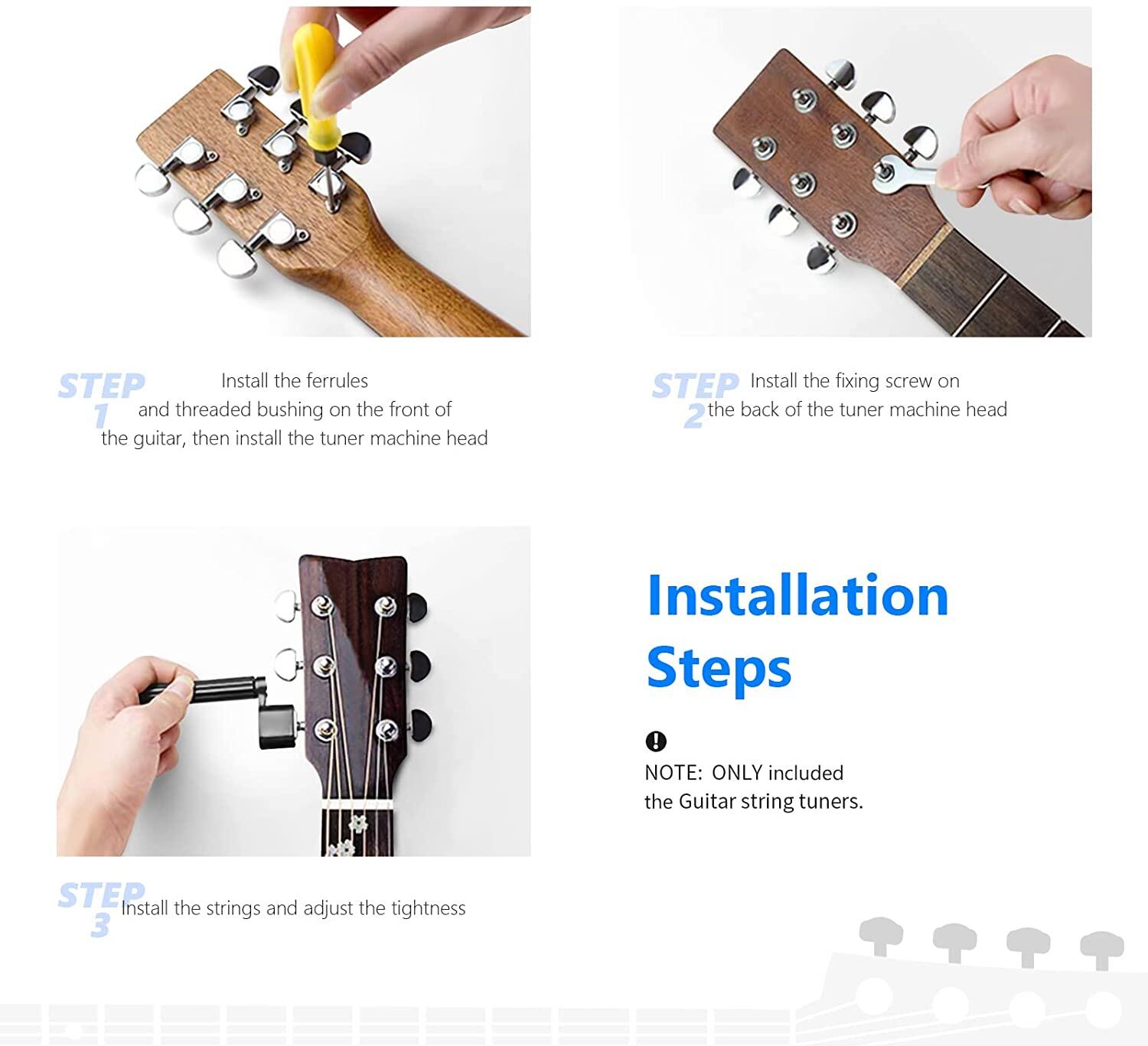 STEP 1 Install the ferrules and threaded bushing on the front of the guitar, then install the tuner machine head

STEP 2 Install the fixing screw on the back of the tuner machine head

STEP 3 Install the strings and adjust the tightness

Installation Steps

NOTE: ONLY included the Guitar string tuners.