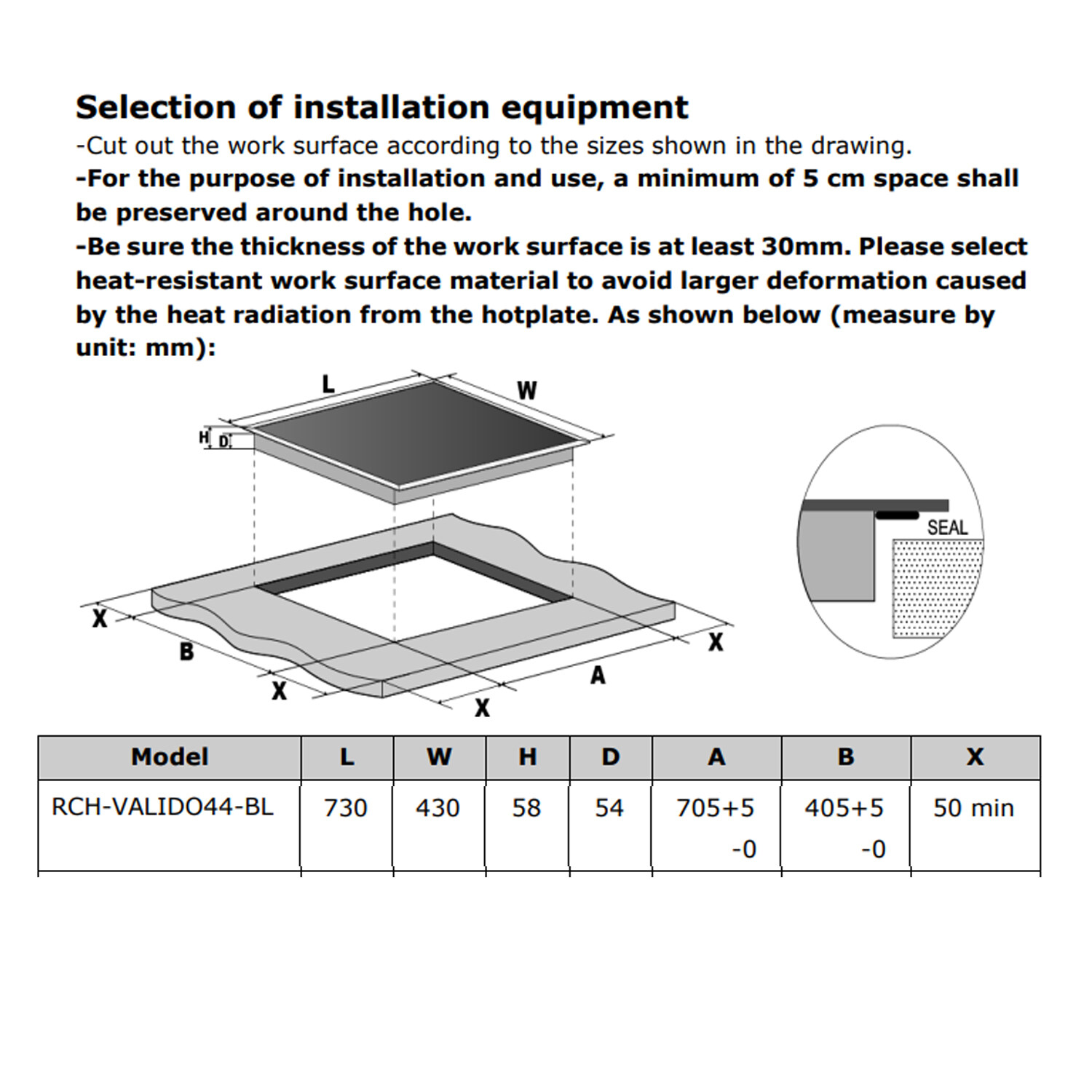 Selection of installation equipment

-Cut out the work surface according to the sizes shown in the drawing.

-For the purpose of installation and use, a minimum of 5 cm space shall be preserved around the hole.

-Be sure the thickness of the work surface is at least 30mm. Please select heat-resistant work surface material to avoid larger deformation caused by the heat radiation from the hotplate. As shown below (measure by unit: mm):

L
W
H
D
SEAL
X
B
X
X
A
X

| Model | L | W | H | D | A | B | X |
|---|---|---|---|---|---|---|---|
| RCH-VALIDO44-BL | 730 | 430 | 58 | 54 | 705+5 -0 | 405+5 -0 | 50 min |