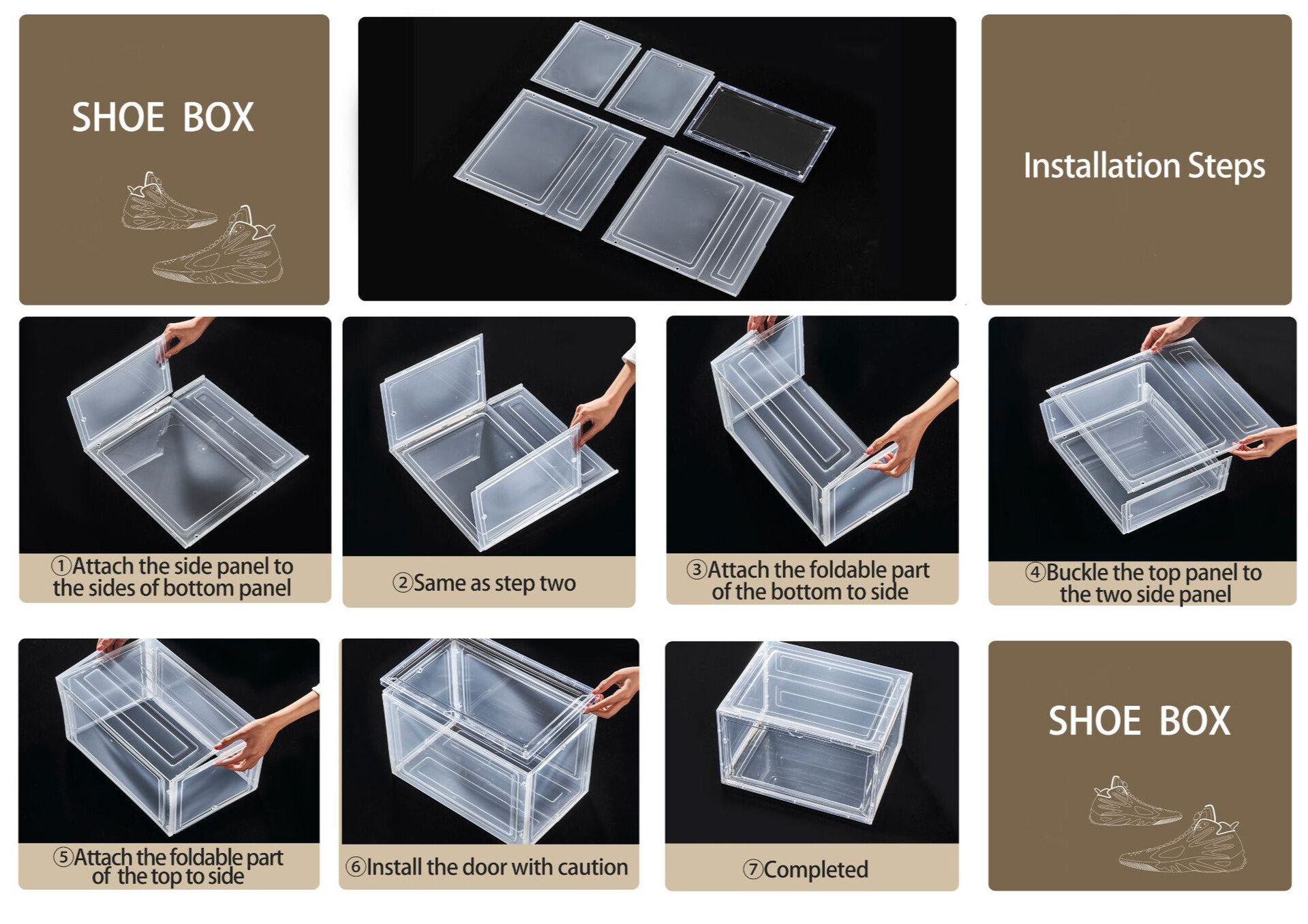 SHOE BOX

Installation Steps

①Attach the side panel to the sides of bottom panel

②Same as step two

③Attach the foldable part of the bottom to side

④Buckle the top panel to the two side panel

⑤Attach the foldable part of the top to side

⑥Install the door with caution

⑦Completed

SHOE BOX