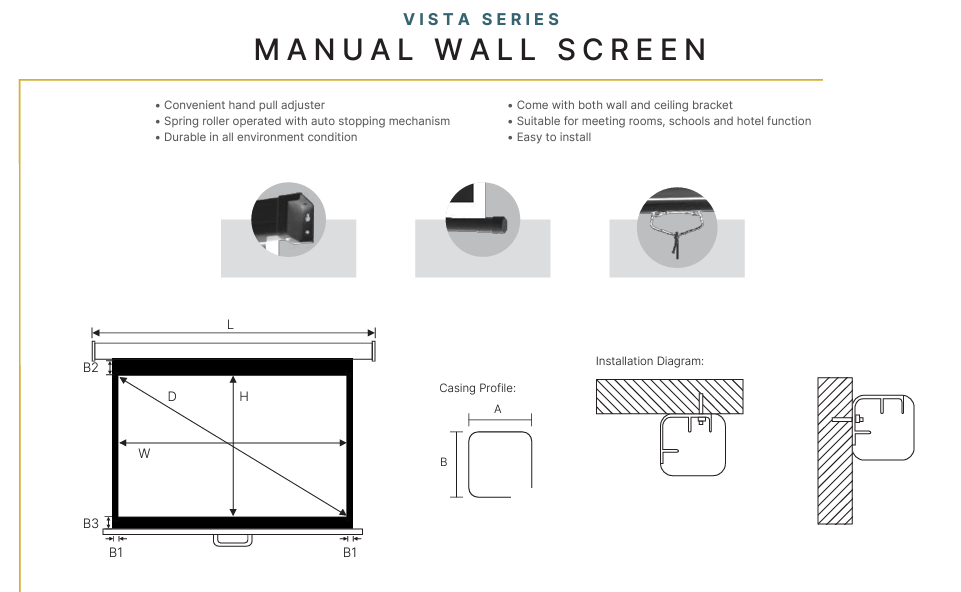 VISTA SERIES
MANUAL WALL SCREEN

• Convenient hand pull adjuster
• Spring roller operated with auto stopping mechanism
• Durable in all environment condition

• Come with both wall and ceiling bracket
• Suitable for meeting rooms, schools and hotel function
• Easy to install

L
B2
D
H
W
B3
B1
B1

Casing Profile:
A
B

Installation Diagram: