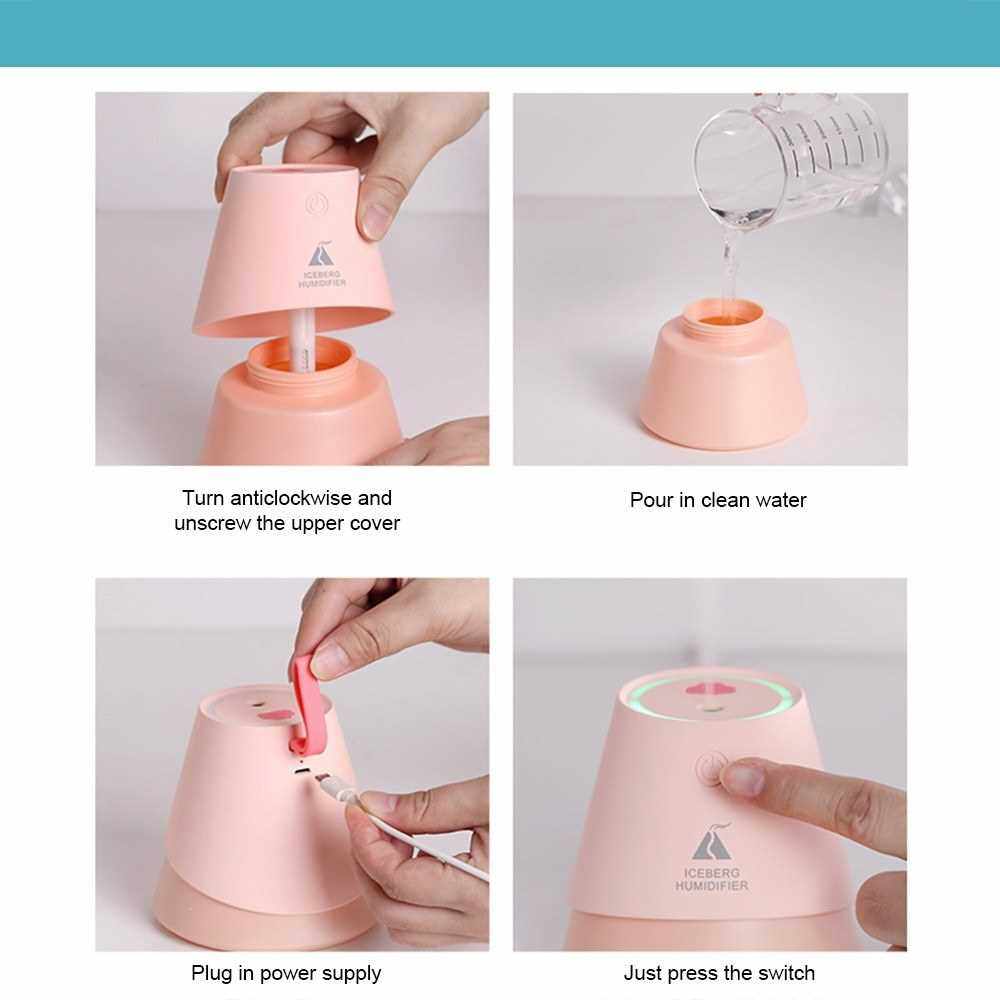 ICEBERG HUMIDIFIER

Turn anticlockwise and unscrew the upper cover

Pour in clean water

Plug in power supply

ICEBERG HUMIDIFIER

Just press the switch