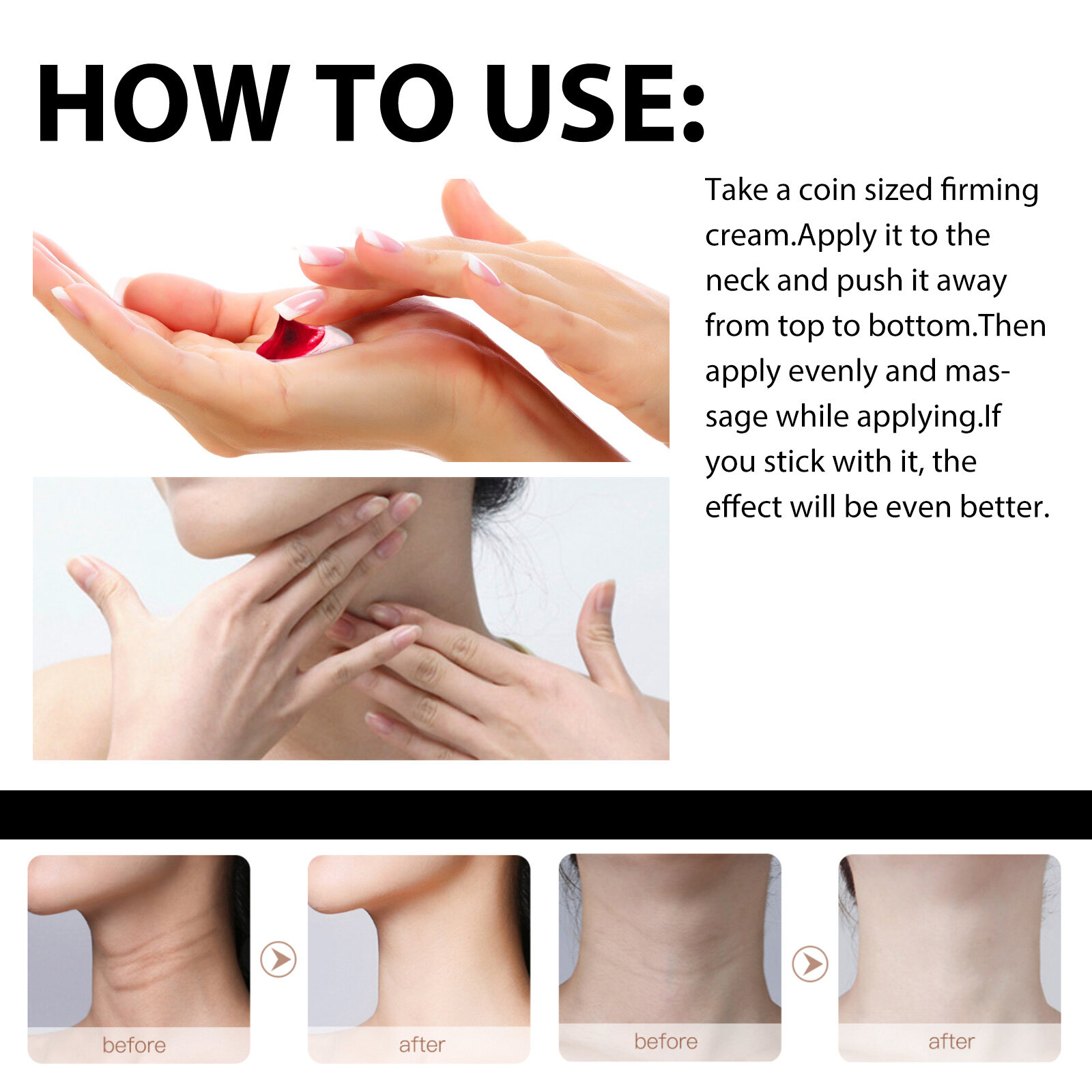 HOW TO USE:

Take a coin sized firming cream.Apply it to the neck and push it away from top to bottom.Then apply evenly and massage while applying.If you stick with it, the effect will be even better.

before

after

before

after