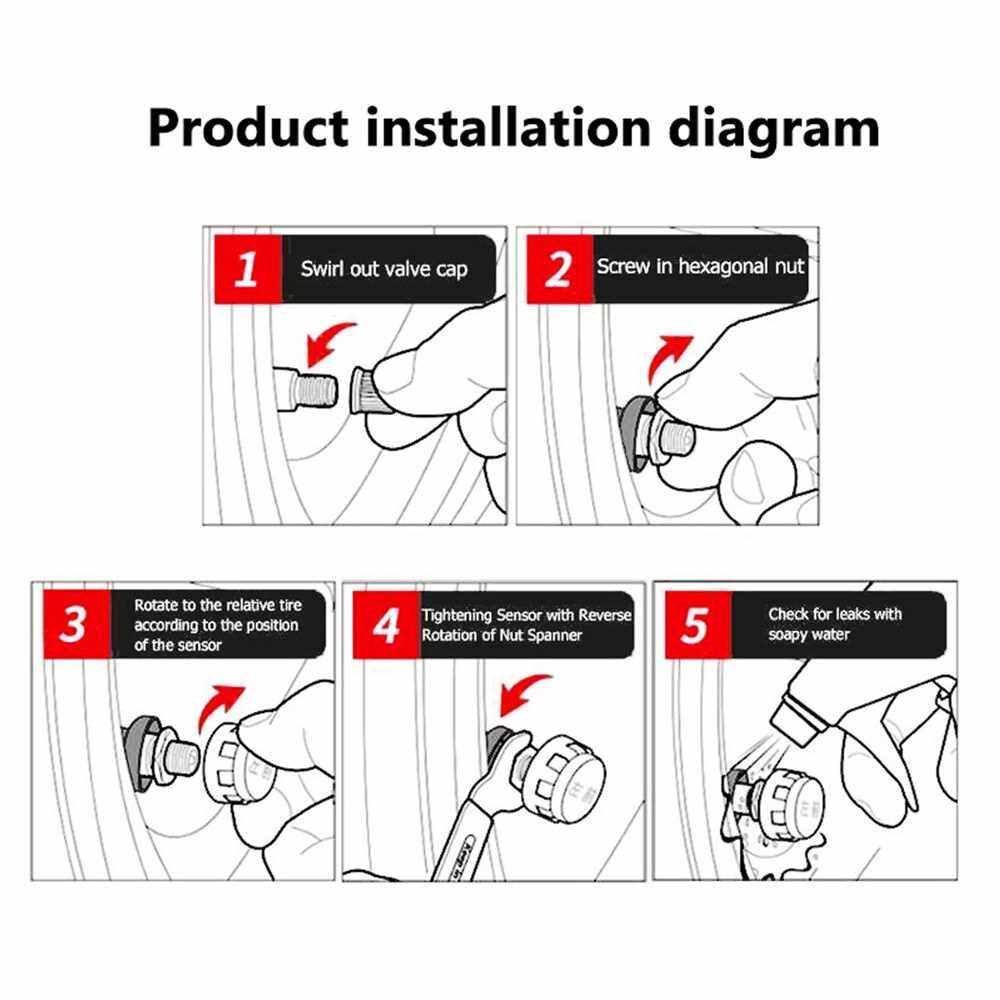 Product installation diagram

1 Swirl out valve cap

2 Screw in hexagonal nut

3 Rotate to the relative tire according to the position of the sensor

4 Tightening Sensor with Reverse Rotation of Nut Spanner

5 Check for leaks with soapy water