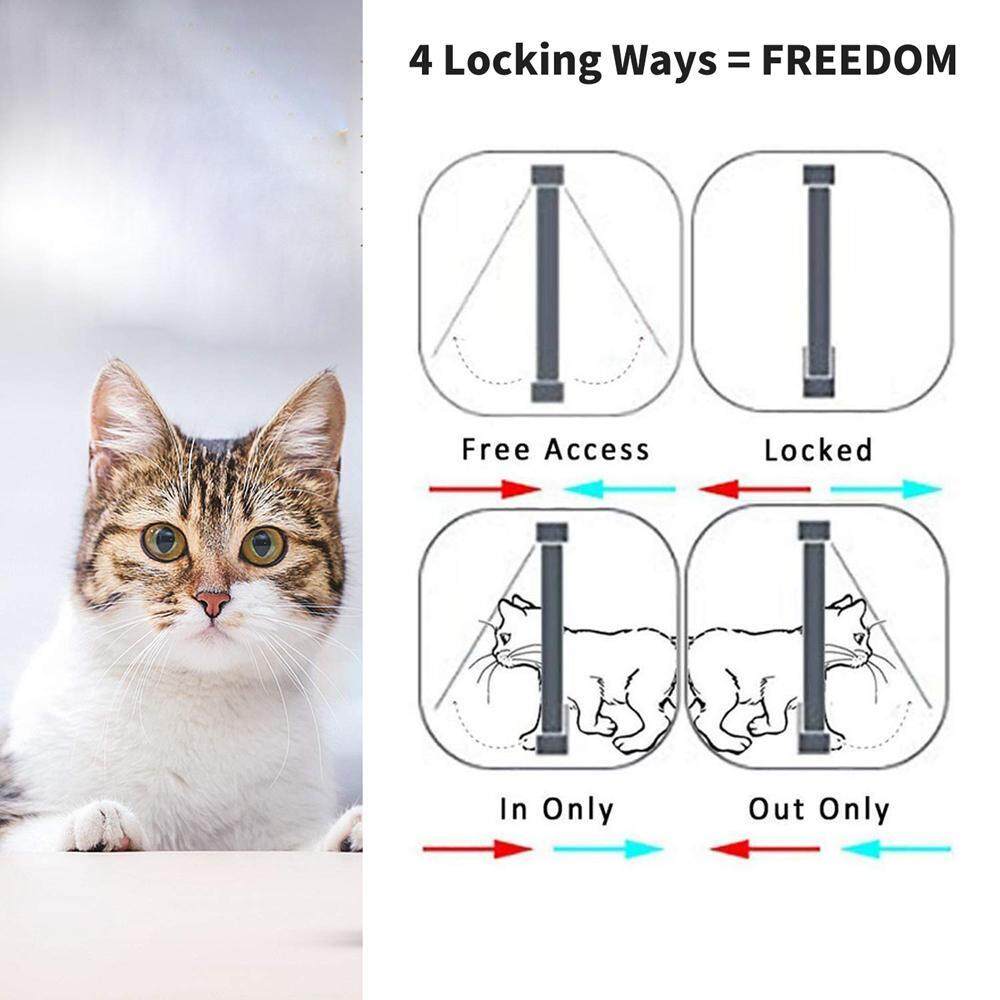 4 Locking Ways = FREEDOM

Free Access

Locked

In Only

Out Only