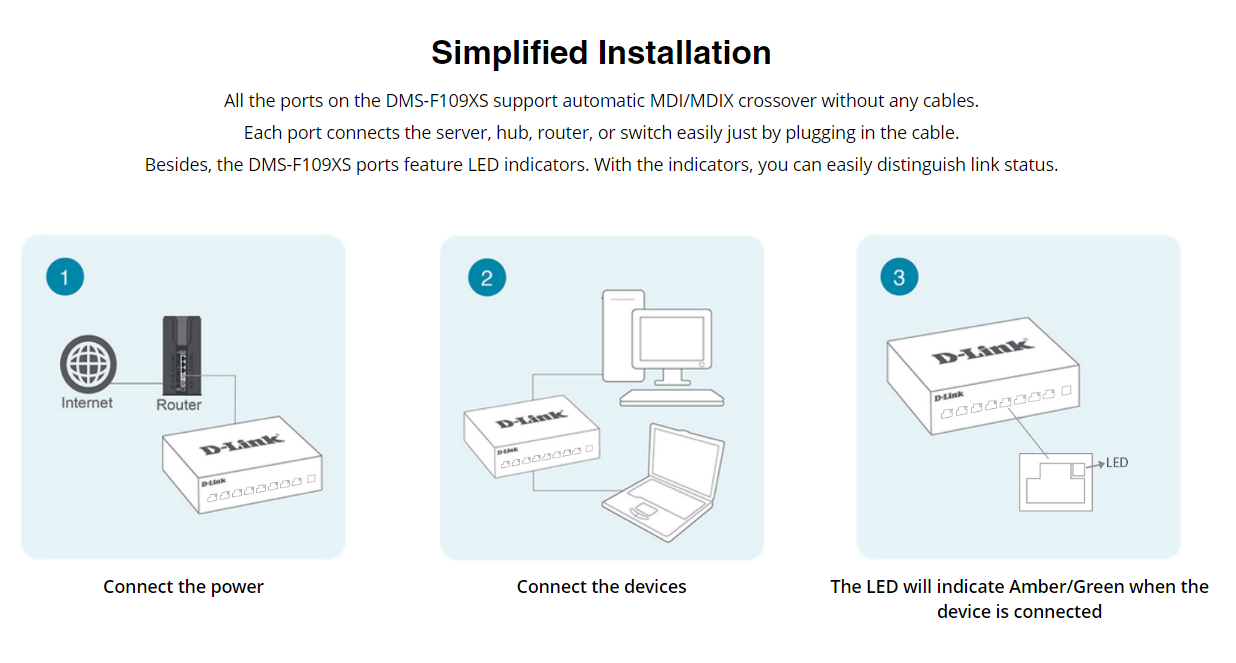 Simplified Installation

All the ports on the DMS-F109XS support automatic MDI/MDIX crossover without any cables.
Each port connects the server, hub, router, or switch easily just by plugging in the cable.
Besides, the DMS-F109XS ports feature LED indicators. With the indicators, you can easily distinguish link status.

1

Internet

Router

D-Link

D-Link

Connect the power

2

D-Link

D-Link

Connect the devices

3

D-Link

D-Link

LED

The LED will indicate Amber/Green when the device is connected