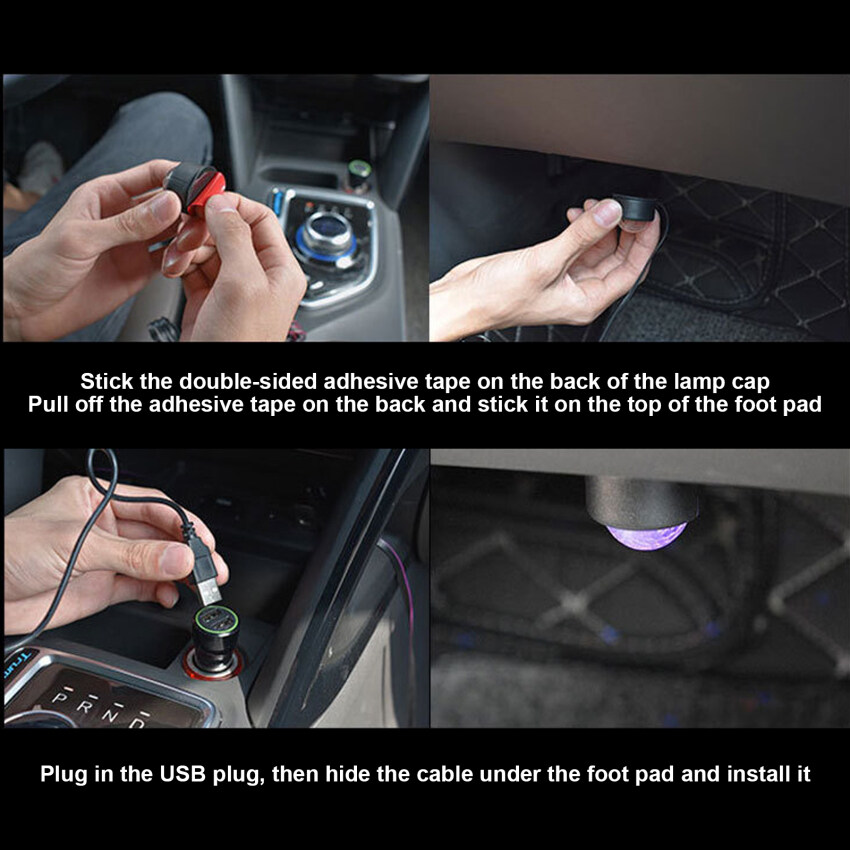 Stick the double-sided adhesive tape on the back of the lamp cap
Pull off the adhesive tape on the back and stick it on the top of the foot pad

P R N D

Plug in the USB plug, then hide the cable under the foot pad and install it