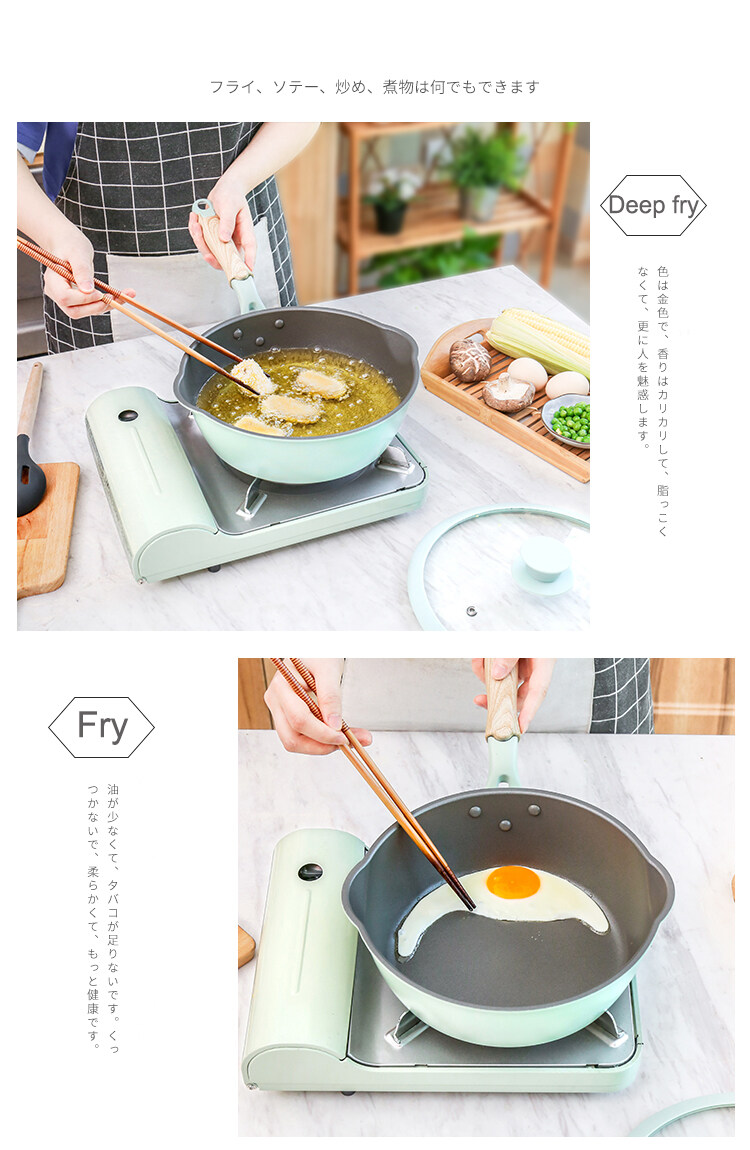 フライ、ソテー、炒め、煮物は何でもできます

Deep fry

色は金色で、香りはカリカリして、脂っこくなくて、更に人を魅惑します。

Fry

油が少なくて、タバコが足りないです。くっつかないで、柔らかくて、もっと健康です。