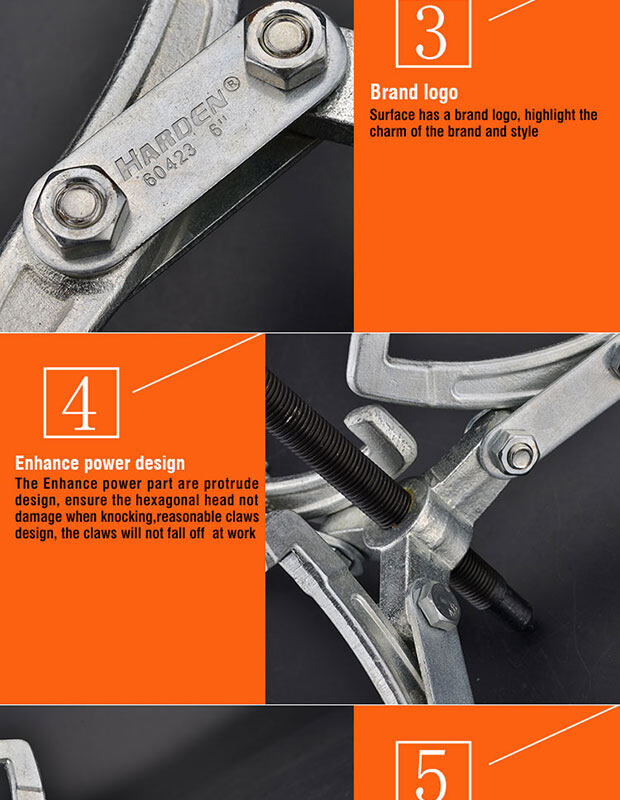 HARDEN®
60423 6"

3

Brand logo
Surface has a brand logo, highlight the charm of the brand and style

4

Enhance power design
The Enhance power part are protrude design, ensure the hexagonal head not damage when knocking,reasonable claws design, the claws will not fall off at work

5