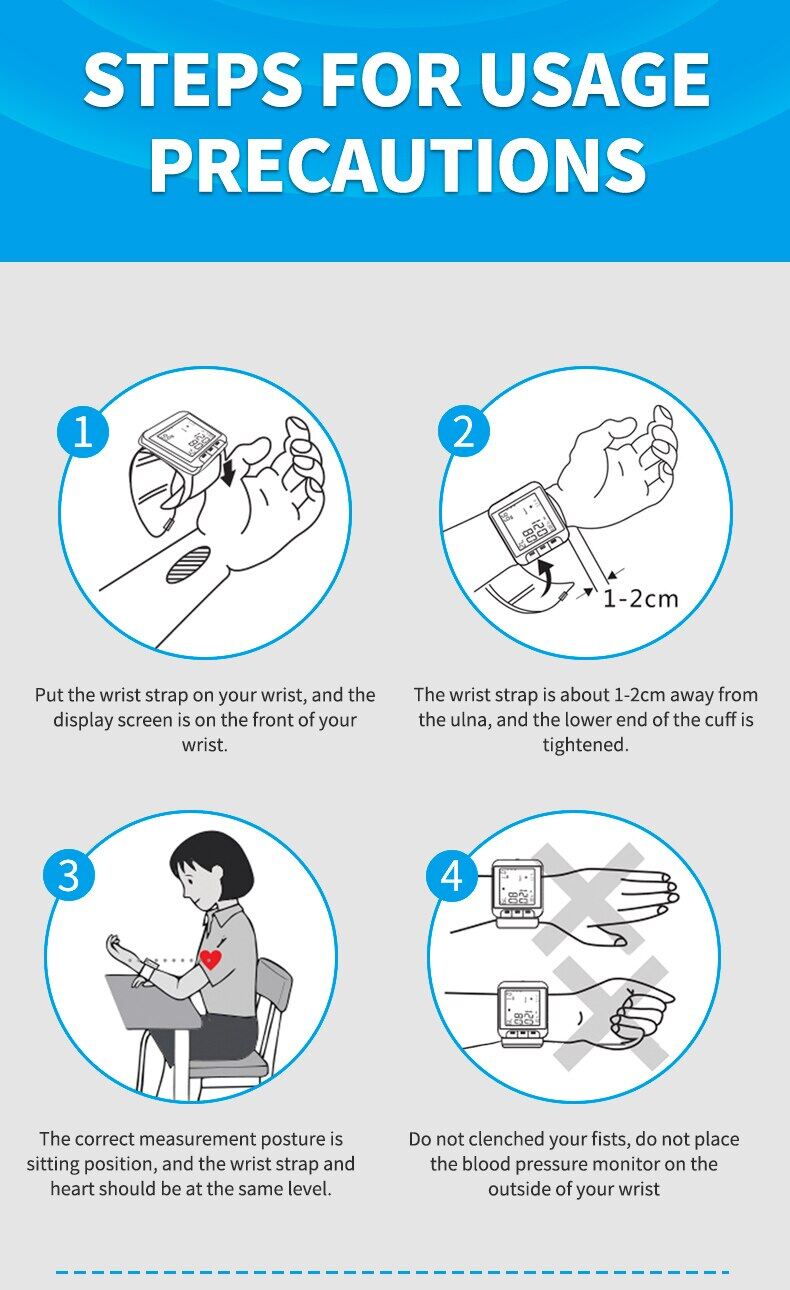 STEPS FOR USAGE PRECAUTIONS

1

Put the wrist strap on your wrist, and the display screen is on the front of your wrist.

2

1-2cm

The wrist strap is about 1-2cm away from the ulna, and the lower end of the cuff is tightened.

3

The correct measurement posture is sitting position, and the wrist strap and heart should be at the same level.

4

Do not clenched your fists, do not place the blood pressure monitor on the outside of your wrist