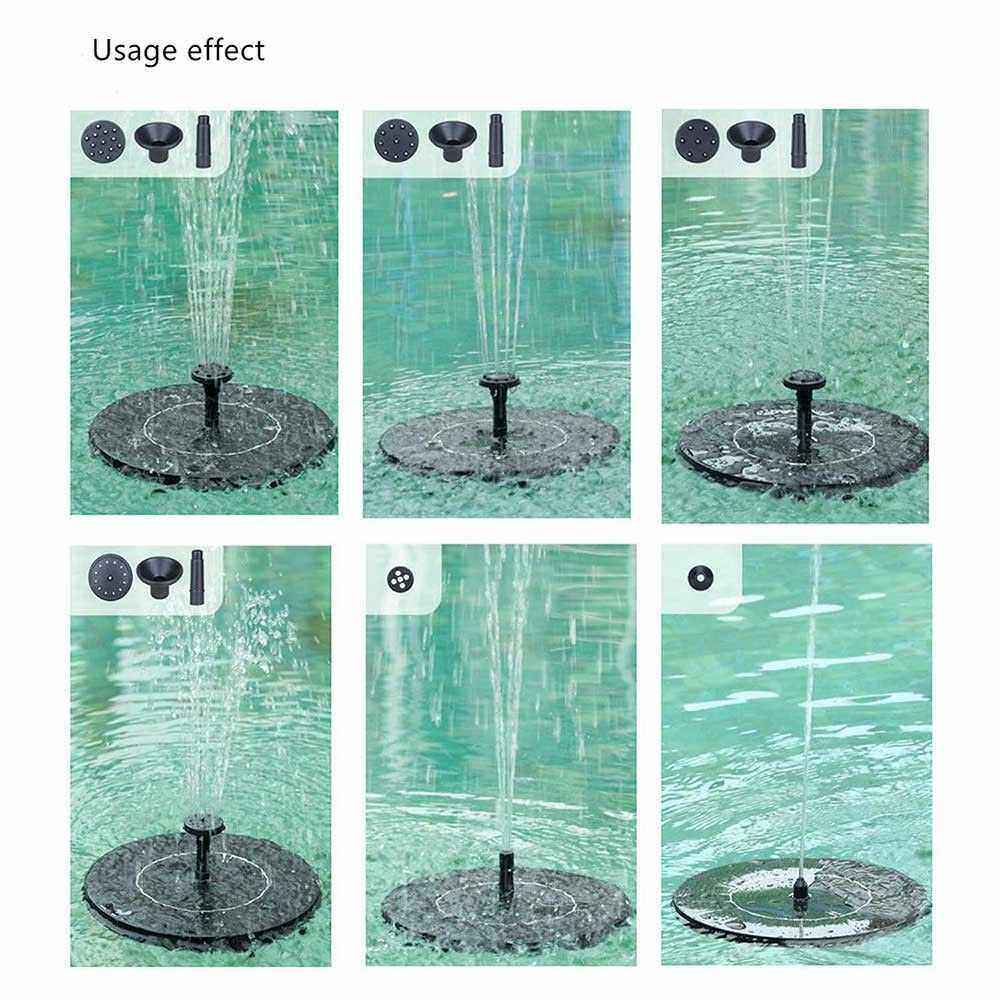 Usage effect