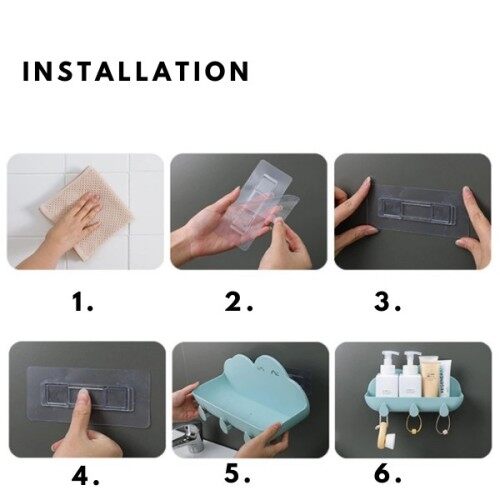 INSTALLATION

1.

2.

3.

4.

5.

6.