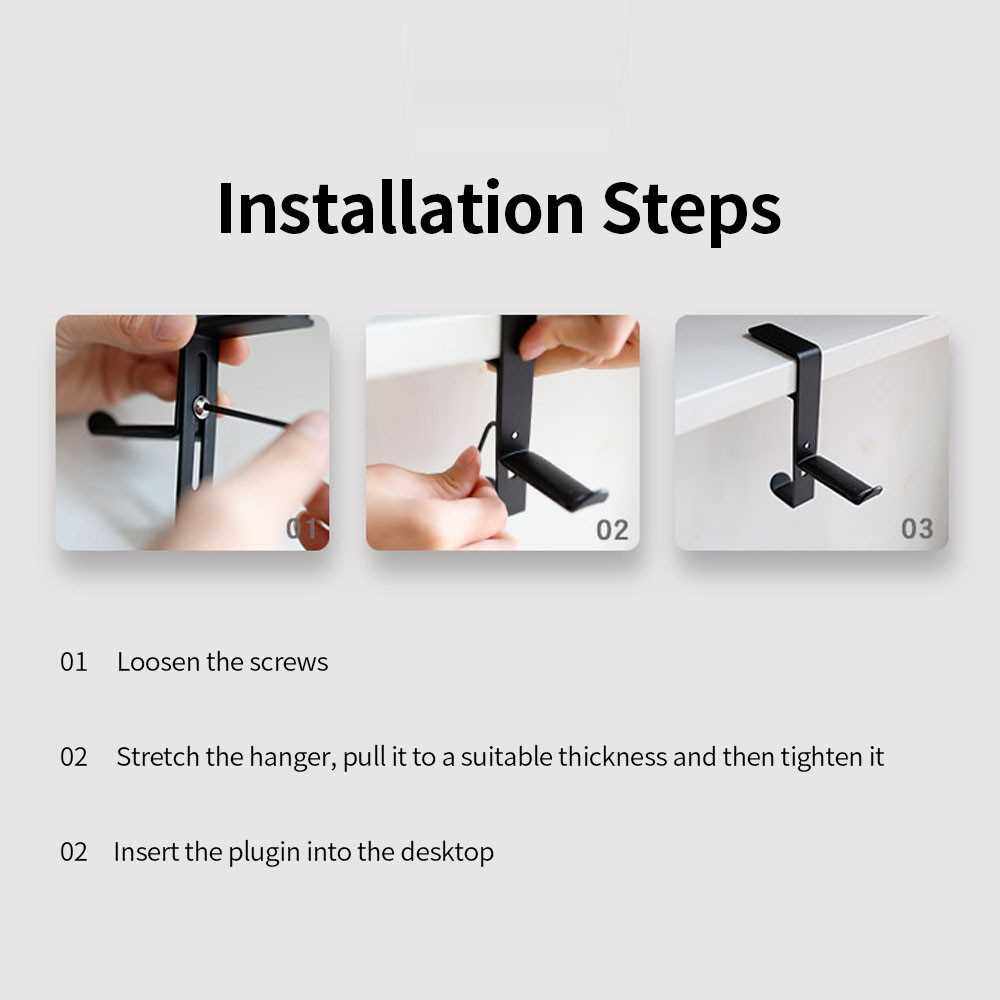 Installation Steps

01

02

03

01 Loosen the screws

02 Stretch the hanger, pull it to a suitable thickness and then tighten it

02 Insert the plugin into the desktop