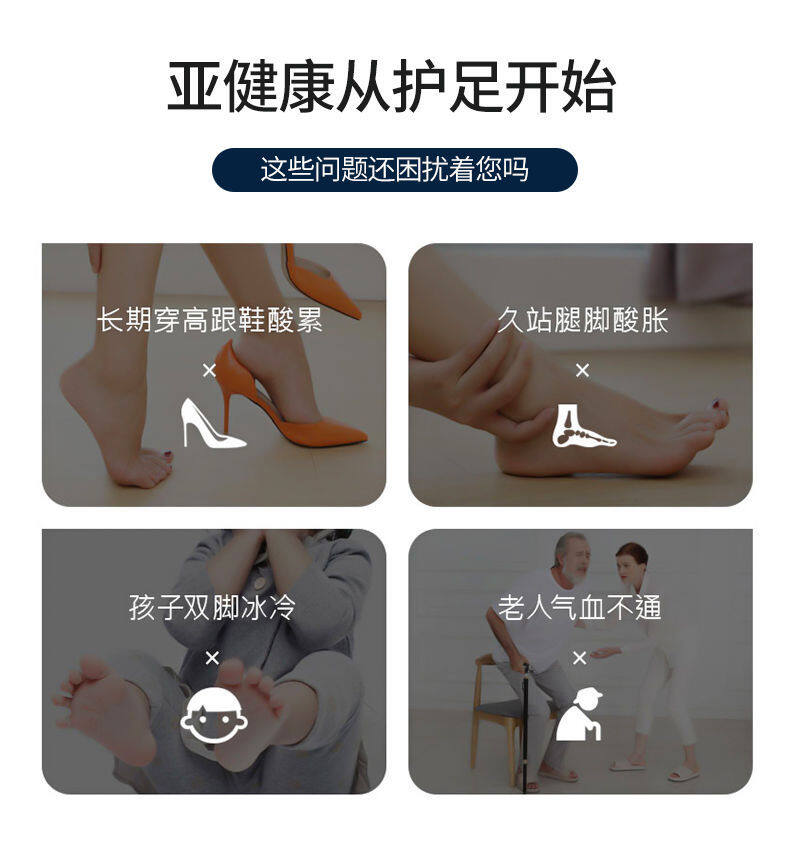 亚健康从护足开始

这些问题还困扰着您吗

长期穿高跟鞋酸累

×

久站腿脚酸胀

×

孩子双脚冰冷

×

老人气血不通

×