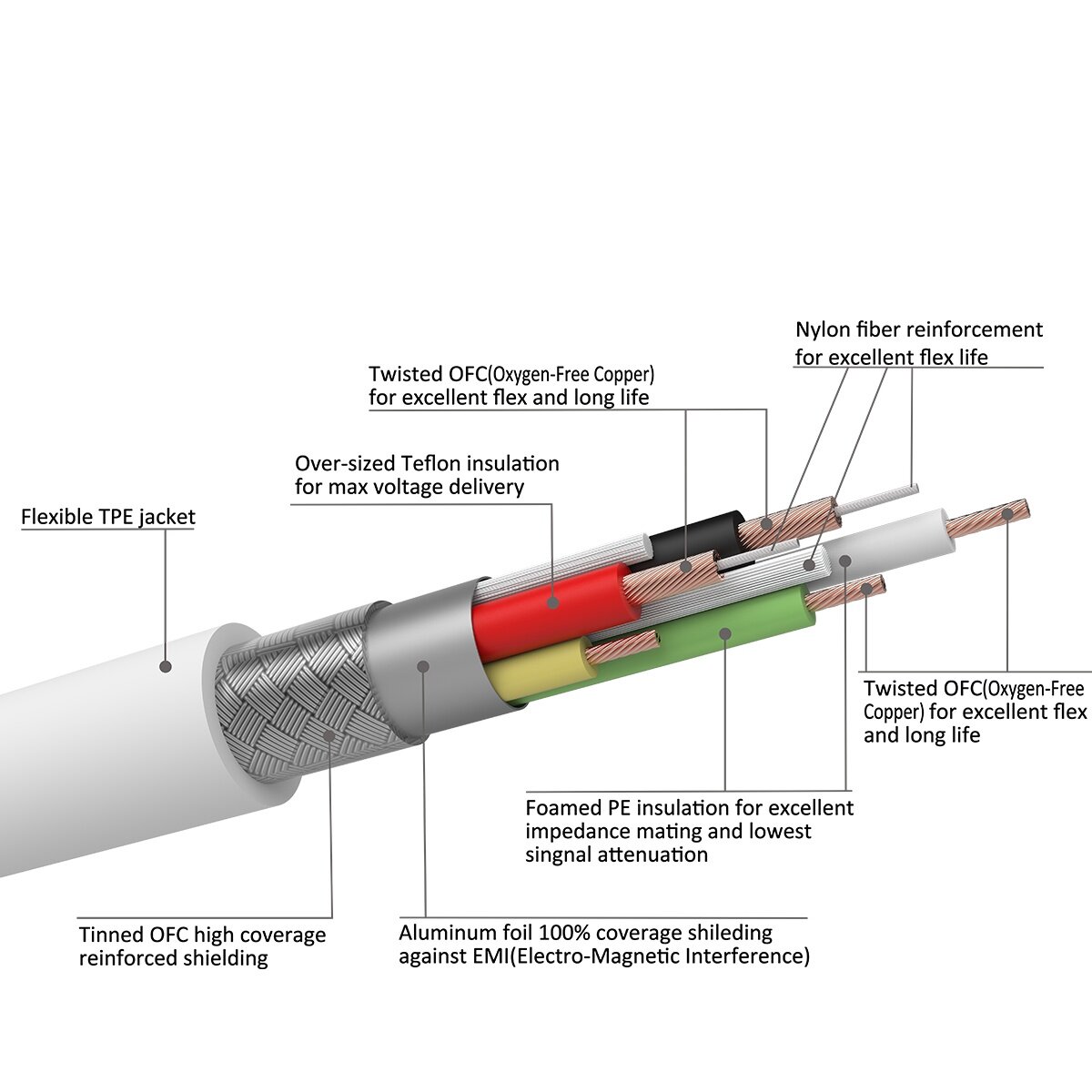 Nylon fiber reinforcement for excellent flex life

Twisted OFC(Oxygen-Free Copper) for excellent flex and long life

Over-sized Teflon insulation for max voltage delivery

Flexible TPE jacket

Twisted OFC(Oxygen-Free Copper) for excellent flex and long life

Foamed PE insulation for excellent impedance mating and lowest singnal attenuation

Tinned OFC high coverage reinforced shielding

Aluminum foil 100% coverage shileding against EMI(Electro-Magnetic Interference)