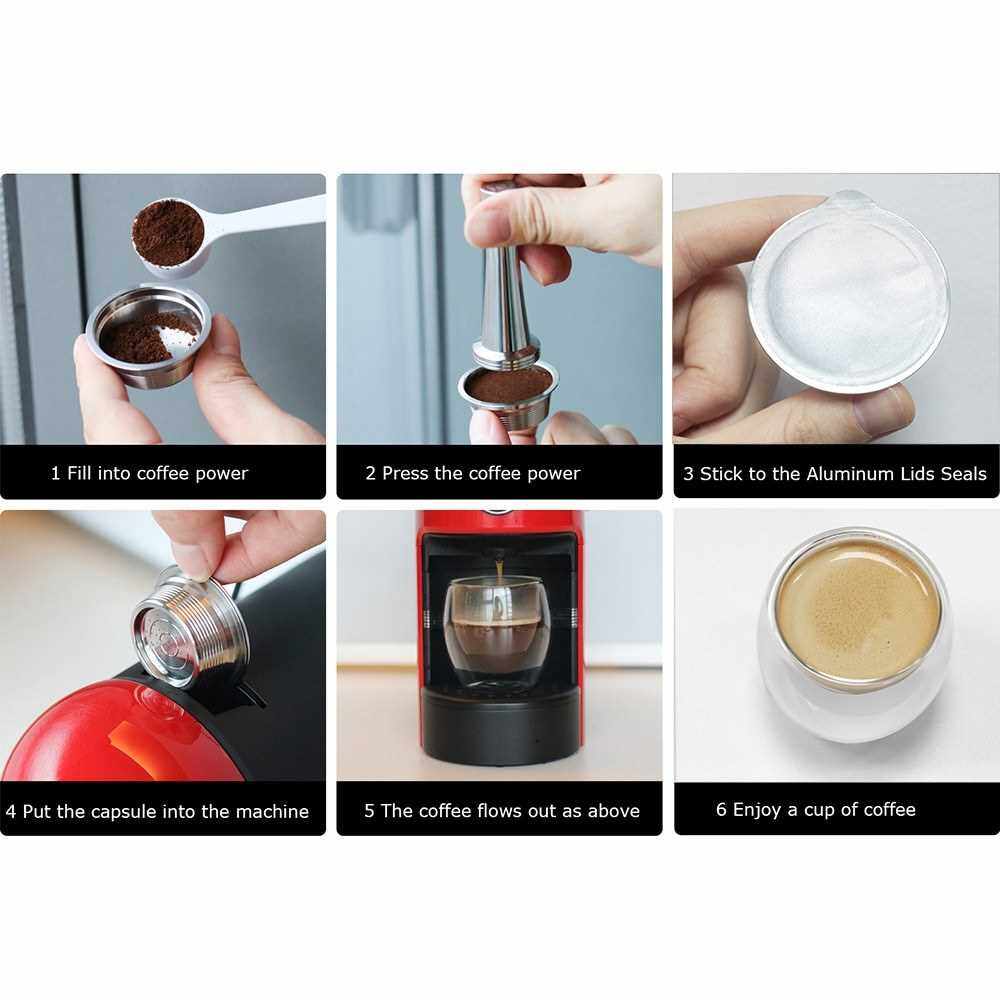 1 Fill into coffee power

2 Press the coffee power

3 Stick to the Aluminum Lids Seals

4 Put the capsule into the machine

5 The coffee flows out as above

6 Enjoy a cup of coffee