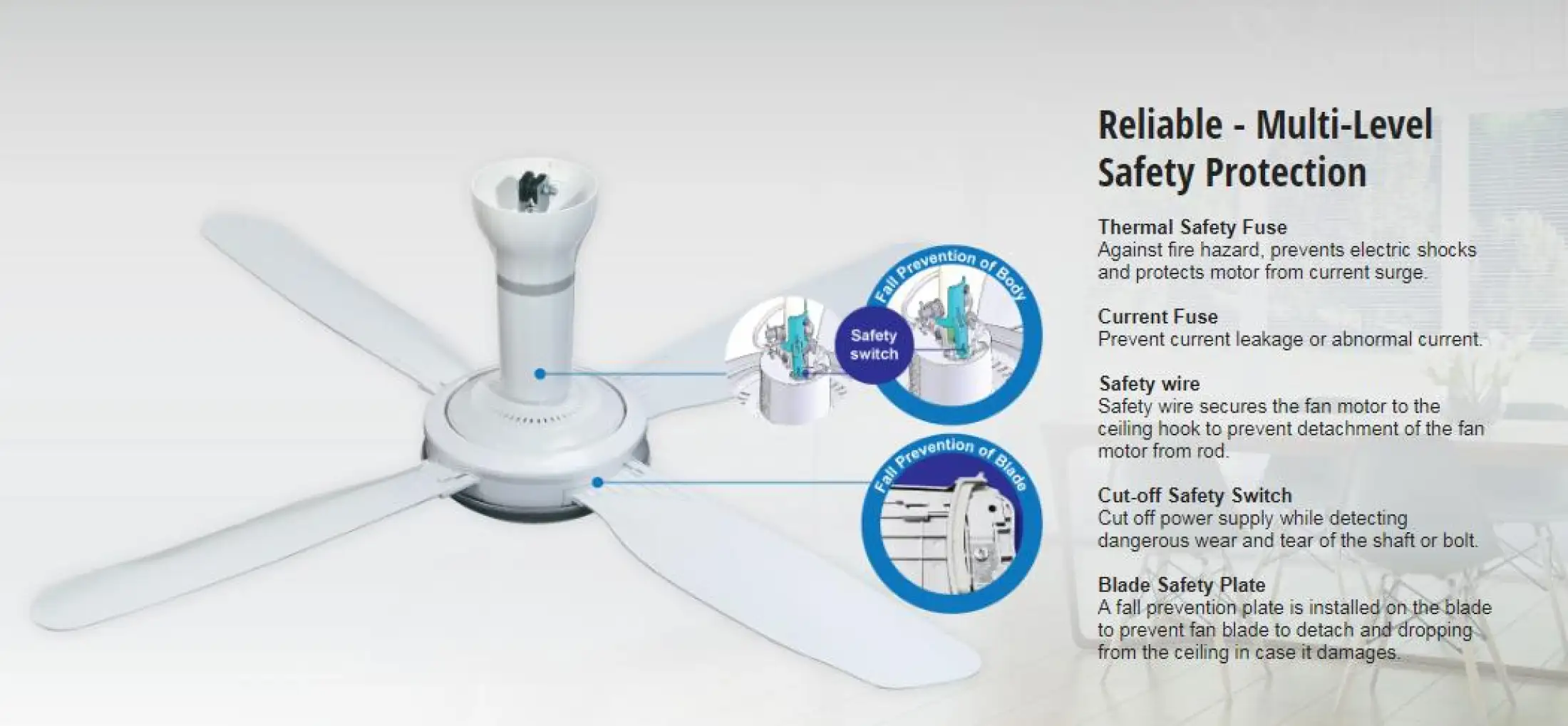 Fall Prevention of Body

Safety switch

Fall Prevention of Blade

Reliable - Multi-Level Safety Protection

Thermal Safety Fuse
Against fire hazard, prevents electric shocks and protects motor from current surge.

Current Fuse
Prevent current leakage or abnormal current.

Safety wire
Safety wire secures the fan motor to the ceiling hook to prevent detachment of the fan motor from rod.

Cut-off Safety Switch
Cut off power supply while detecting dangerous wear and tear of the shaft or bolt.

Blade Safety Plate
A fall prevention plate is installed on the blade to prevent fan blade to detach and dropping from the ceiling in case it damages.