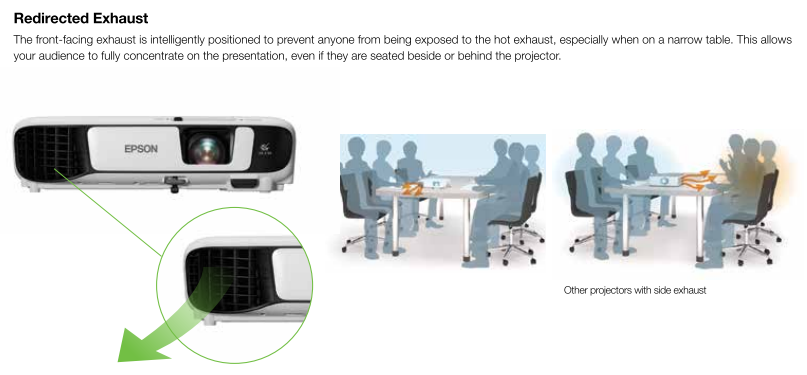 Redirected Exhaust

The front-facing exhaust is intelligently positioned to prevent anyone from being exposed to the hot exhaust, especially when on a narrow table. This allows your audience to fully concentrate on the presentation, even if they are seated beside or behind the projector.

EPSON

Other projectors with side exhaust