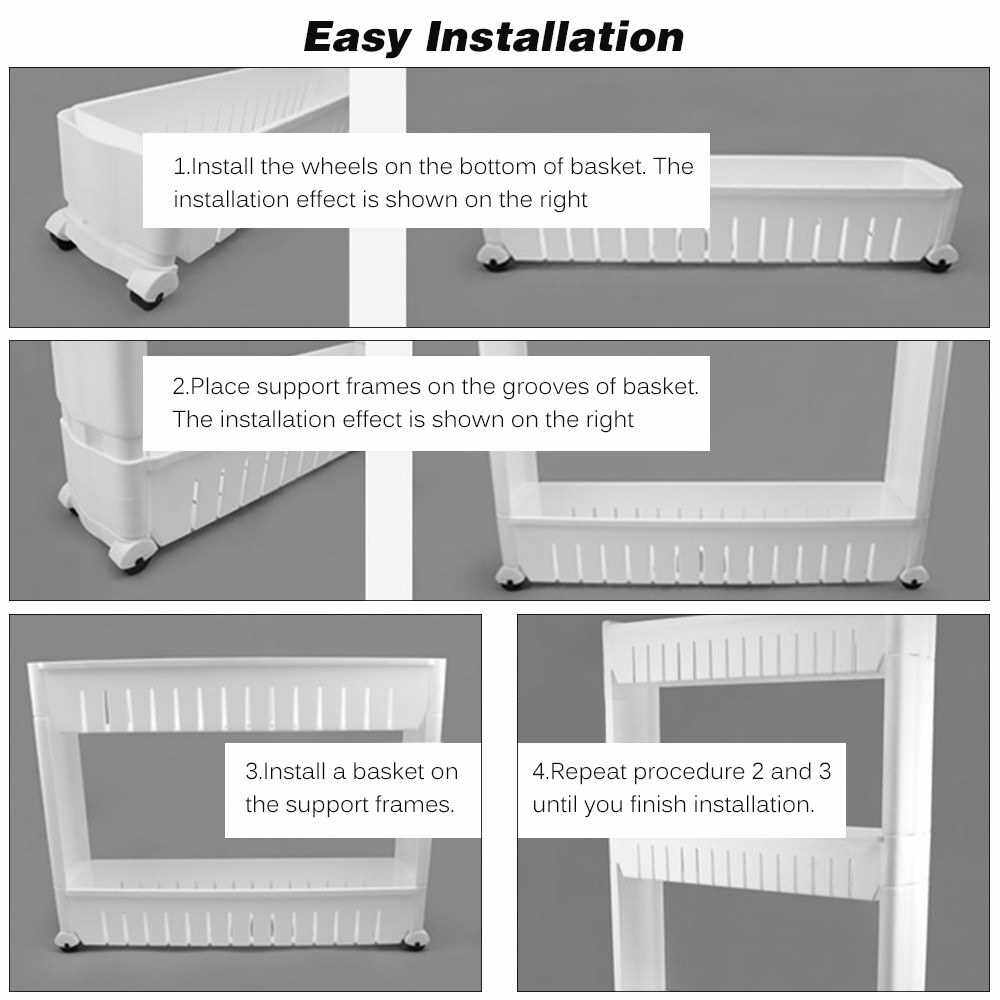 Easy Installation

1.Install the wheels on the bottom of basket. The installation effect is shown on the right

2.Place support frames on the grooves of basket. The installation effect is shown on the right

3.Install a basket on the support frames.

4.Repeat procedure 2 and 3 until you finish installation.