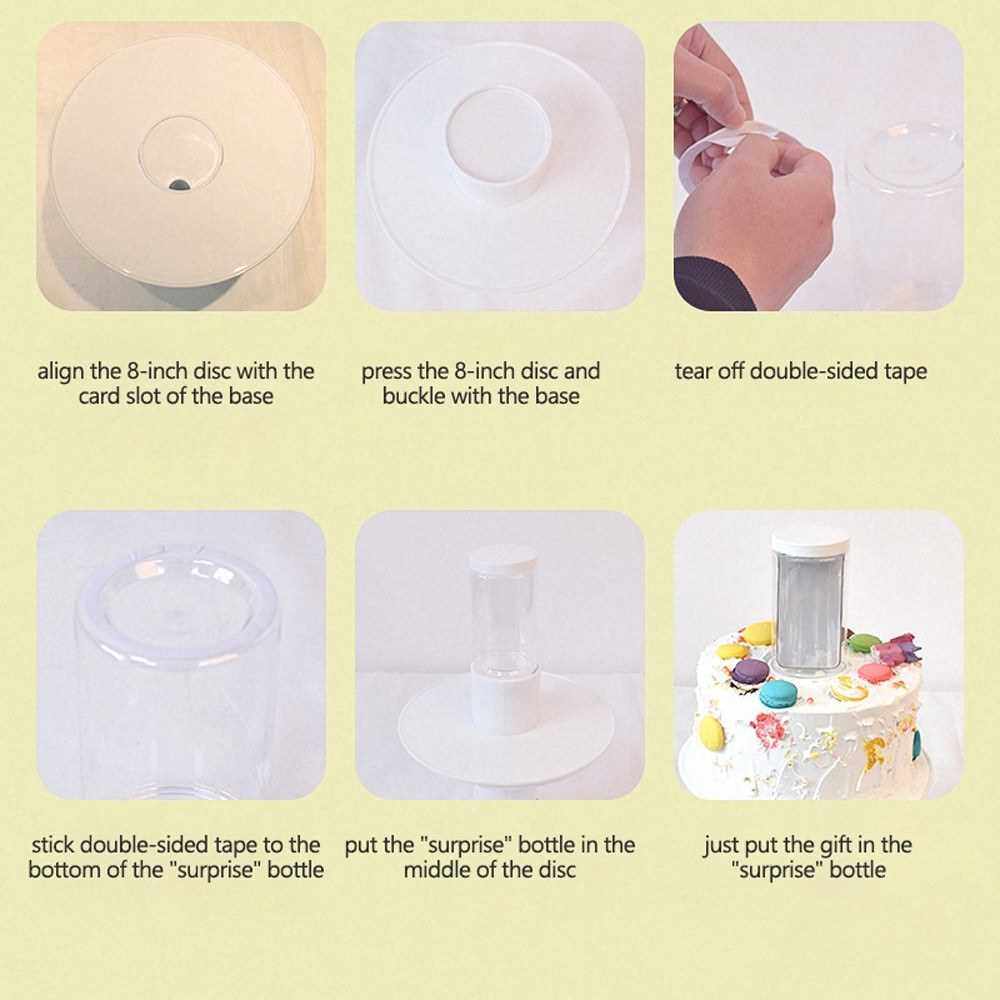 align the 8-inch disc with the card slot of the base

press the 8-inch disc and buckle with the base

tear off double-sided tape

stick double-sided tape to the bottom of the "surprise" bottle

put the "surprise" bottle in the middle of the disc

just put the gift in the "surprise" bottle