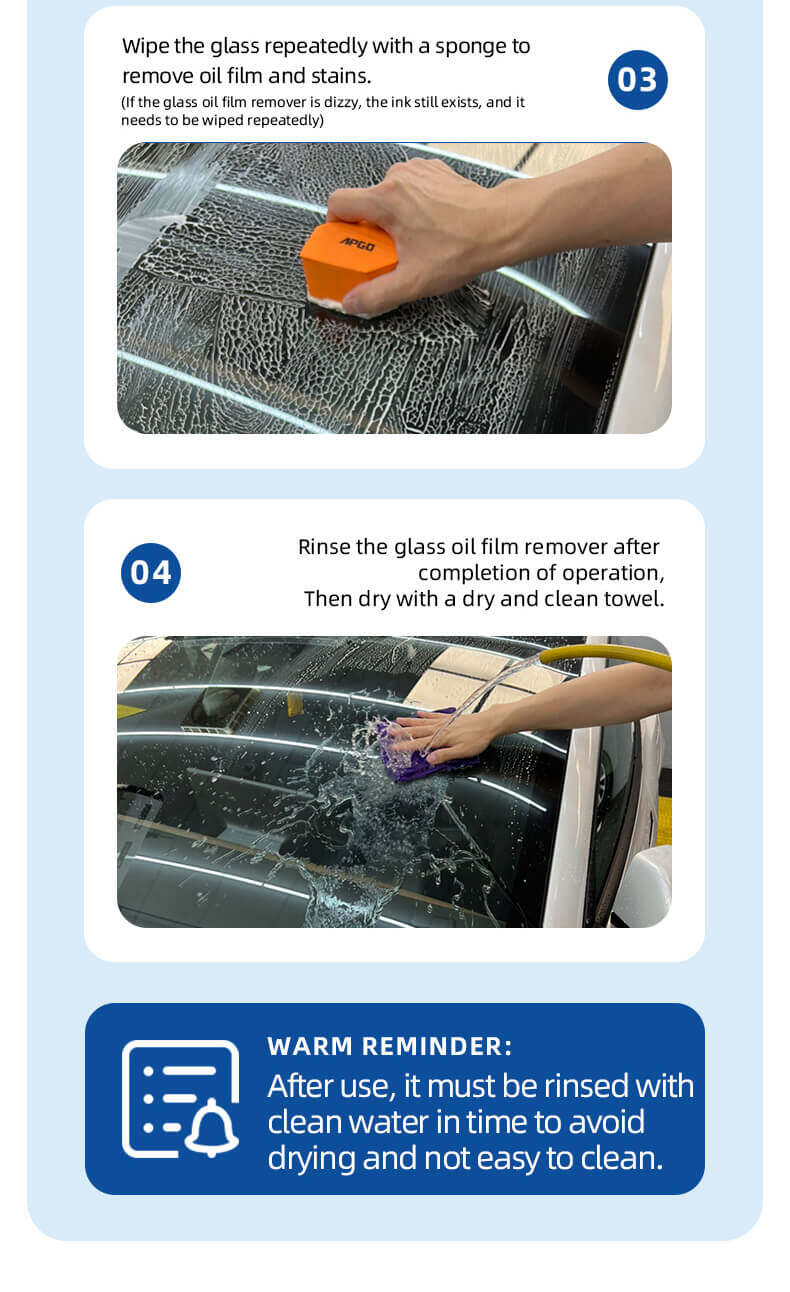 Wipe the glass repeatedly with a sponge to remove oil film and stains.

(If the glass oil film remover is dizzy, the ink still exists, and it needs to be wiped repeatedly)

03

APGO

04

Rinse the glass oil film remover after completion of operation, Then dry with a dry and clean towel.

WARM REMINDER:

After use, it must be rinsed with clean water in time to avoid drying and not easy to clean.